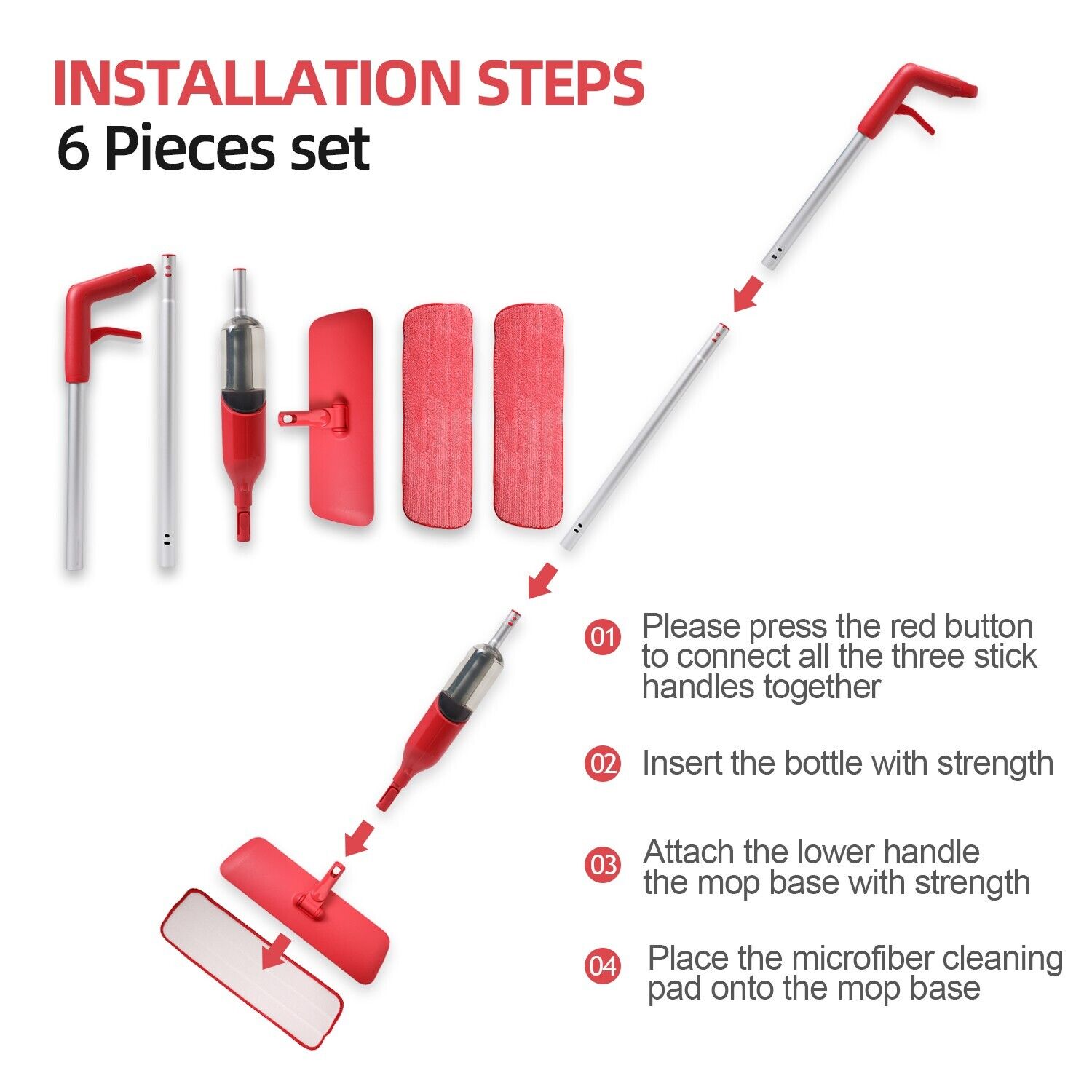 INSTALLATION STEPS
6 Pieces set

01 Please press the red button to connect all the three stick handles together

02 Insert the bottle with strength

03 Attach the lower handle the mop base with strength

04 Place the microfiber cleaning pad onto the mop base