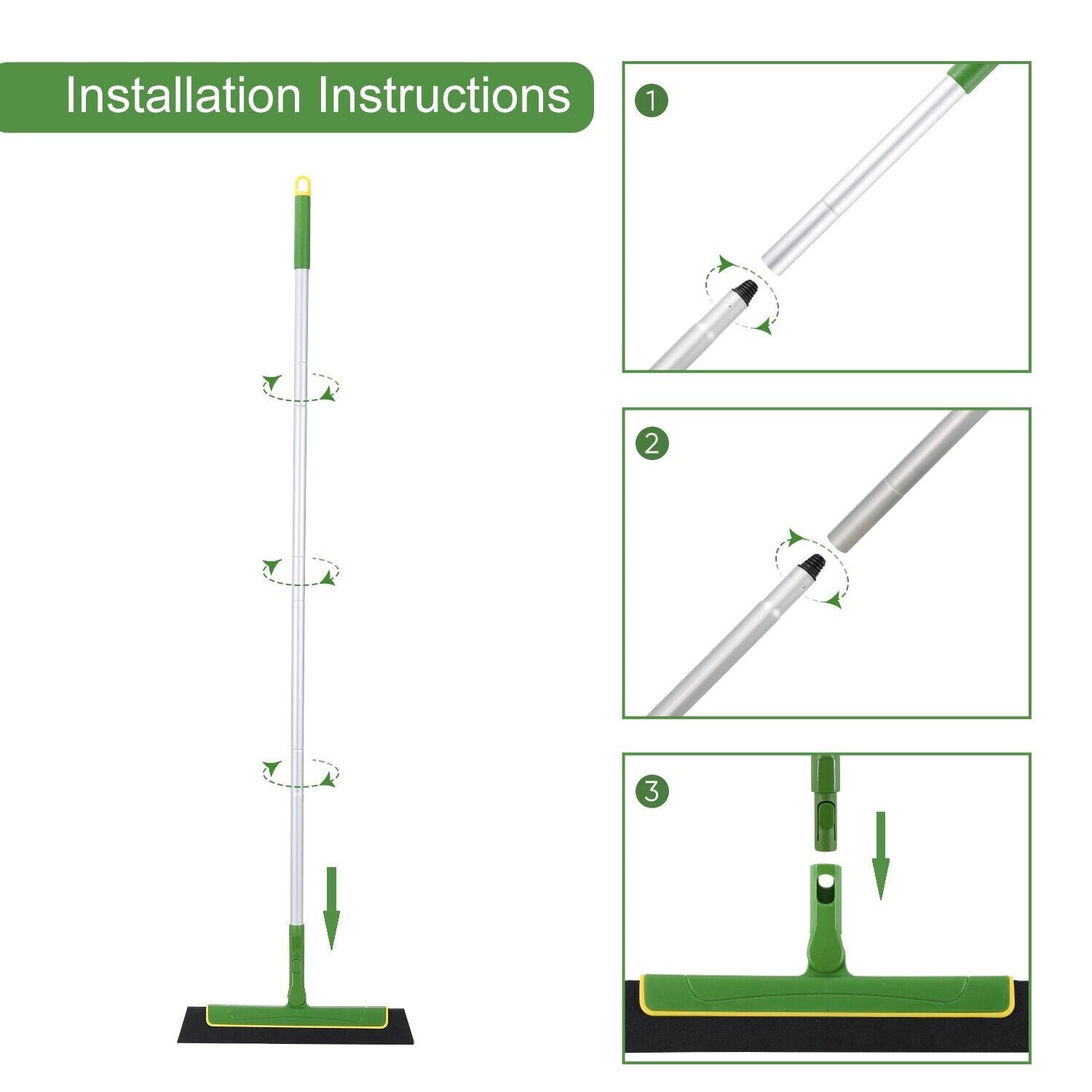 Installation Instructions

1

2

3