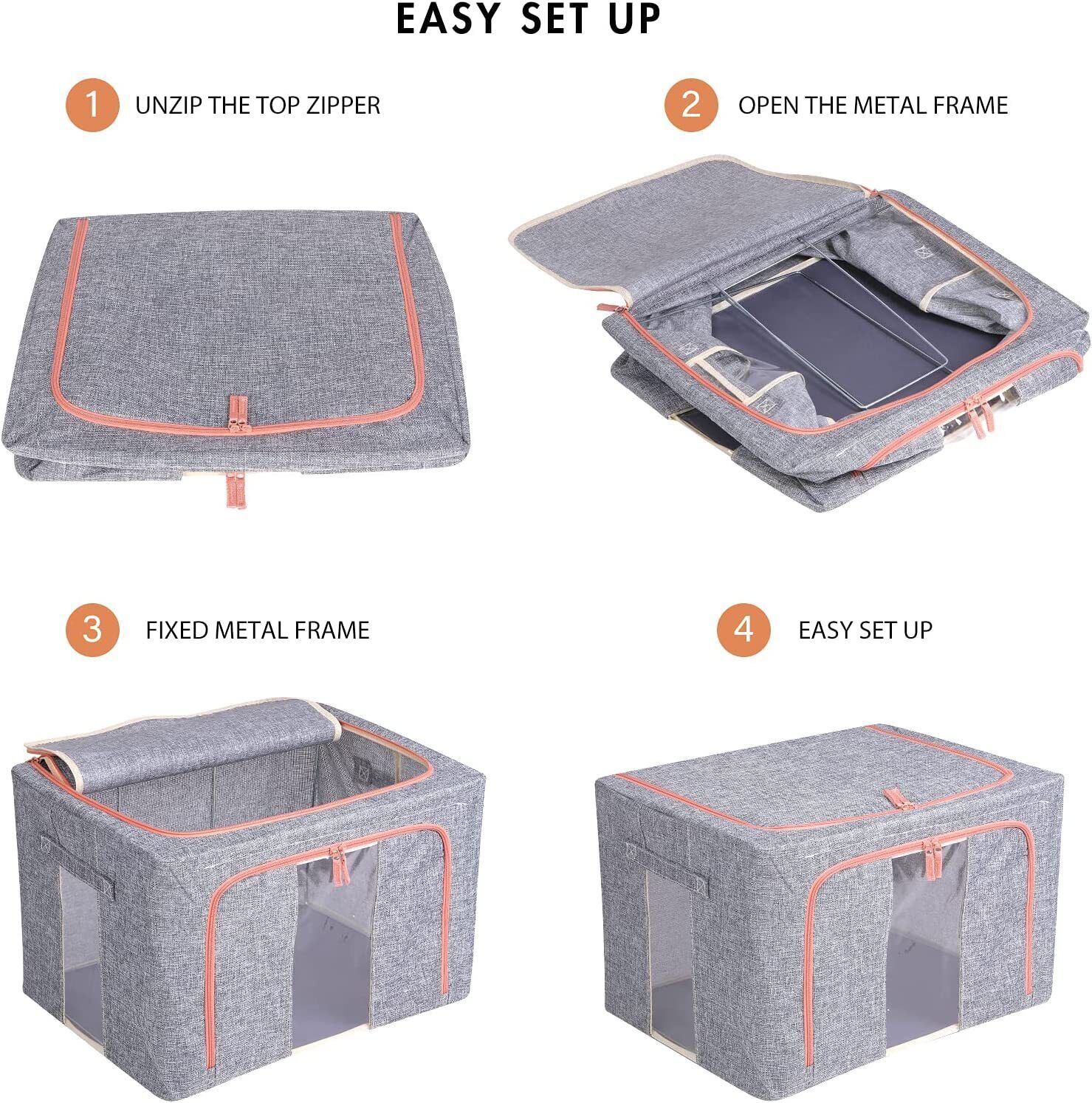 EASY SET UP

1 UNZIP THE TOP ZIPPER

2 OPEN THE METAL FRAME

3 FIXED METAL FRAME

4 EASY SET UP