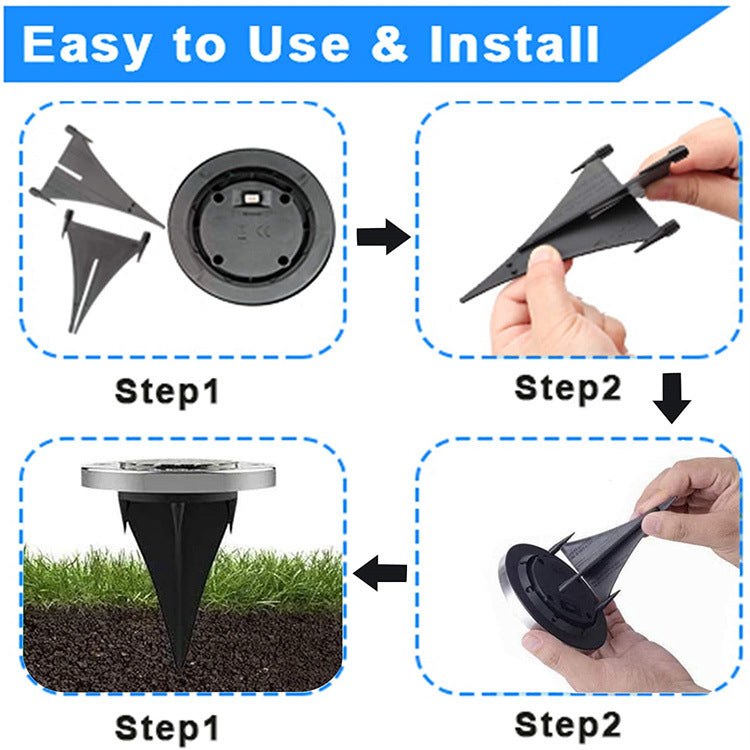 Easy to Use & Install

Step1

Step2

Step1

Step2