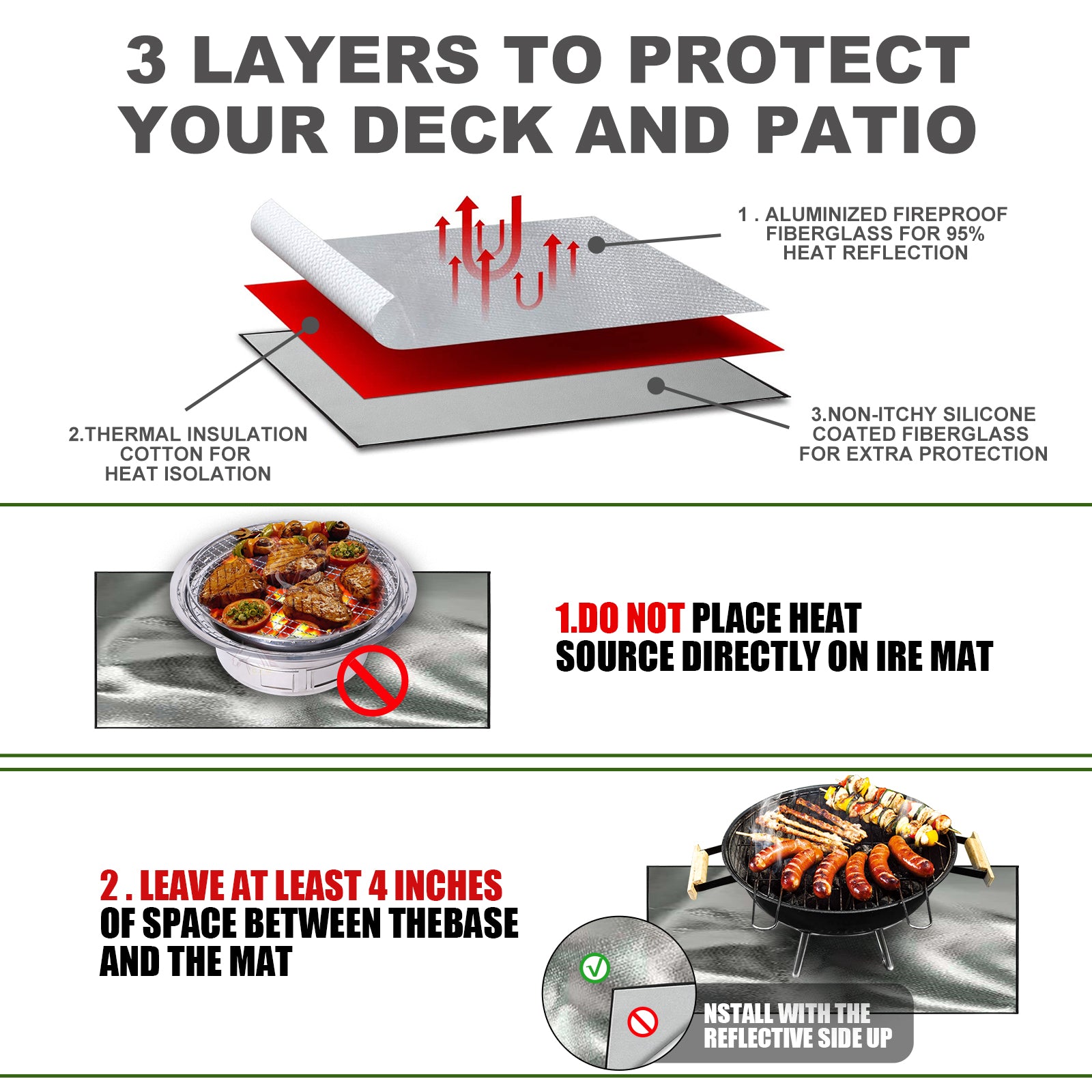 3 LAYERS TO PROTECT YOUR DECK AND PATIO

1 . ALUMINIZED FIREPROOF FIBERGLASS FOR 95% HEAT REFLECTION

2.THERMAL INSULATION COTTON FOR HEAT ISOLATION

3.NON-ITCHY SILICONE COATED FIBERGLASS FOR EXTRA PROTECTION

1.DO NOT PLACE HEAT SOURCE DIRECTLY ON IRE MAT

2 . LEAVE AT LEAST 4 INCHES OF SPACE BETWEEN THEBASE AND THE MAT

NSTALL WITH THE REFLECTIVE SIDE UP