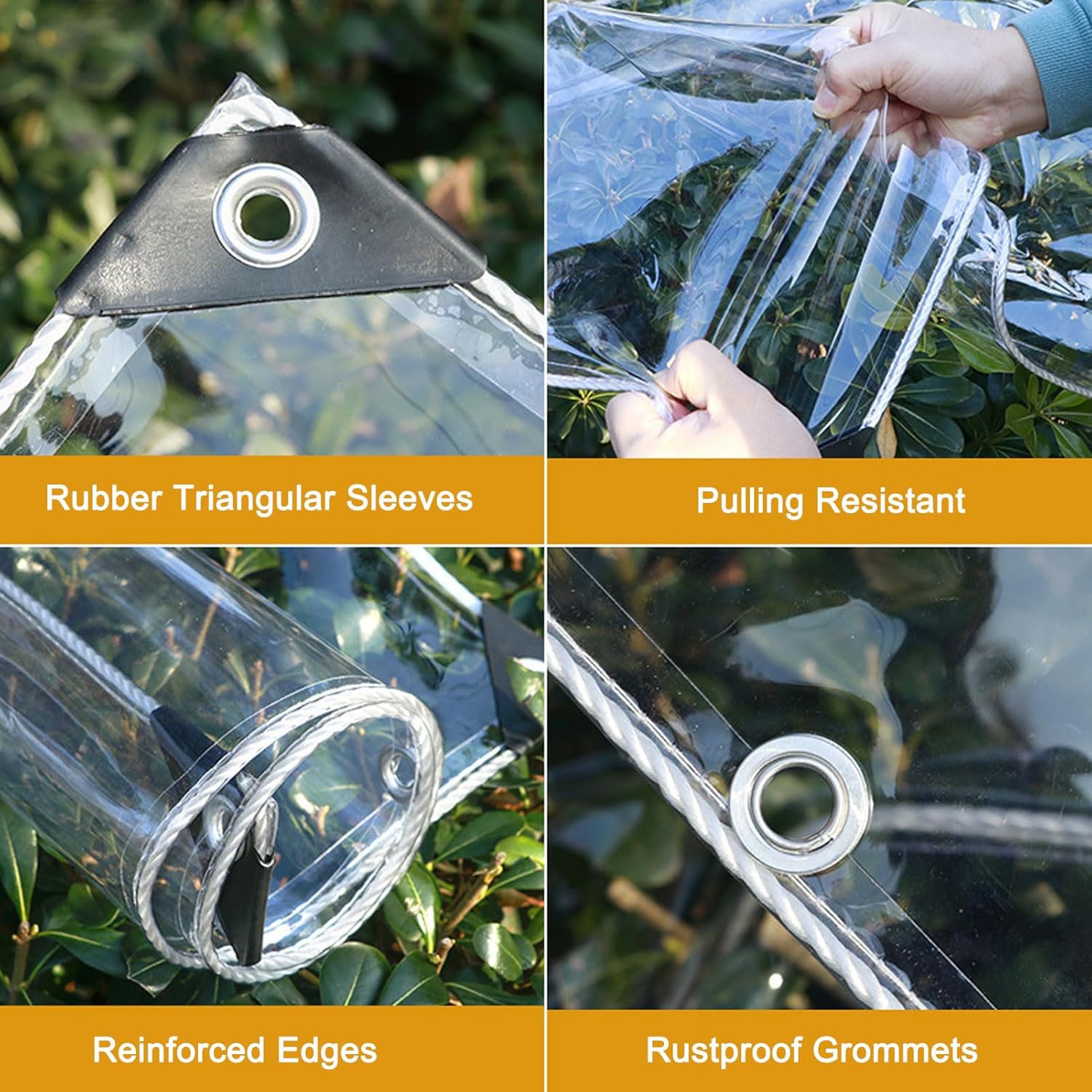 Rubber Triangular Sleeves

Pulling Resistant

Reinforced Edges

Rustproof Grommets