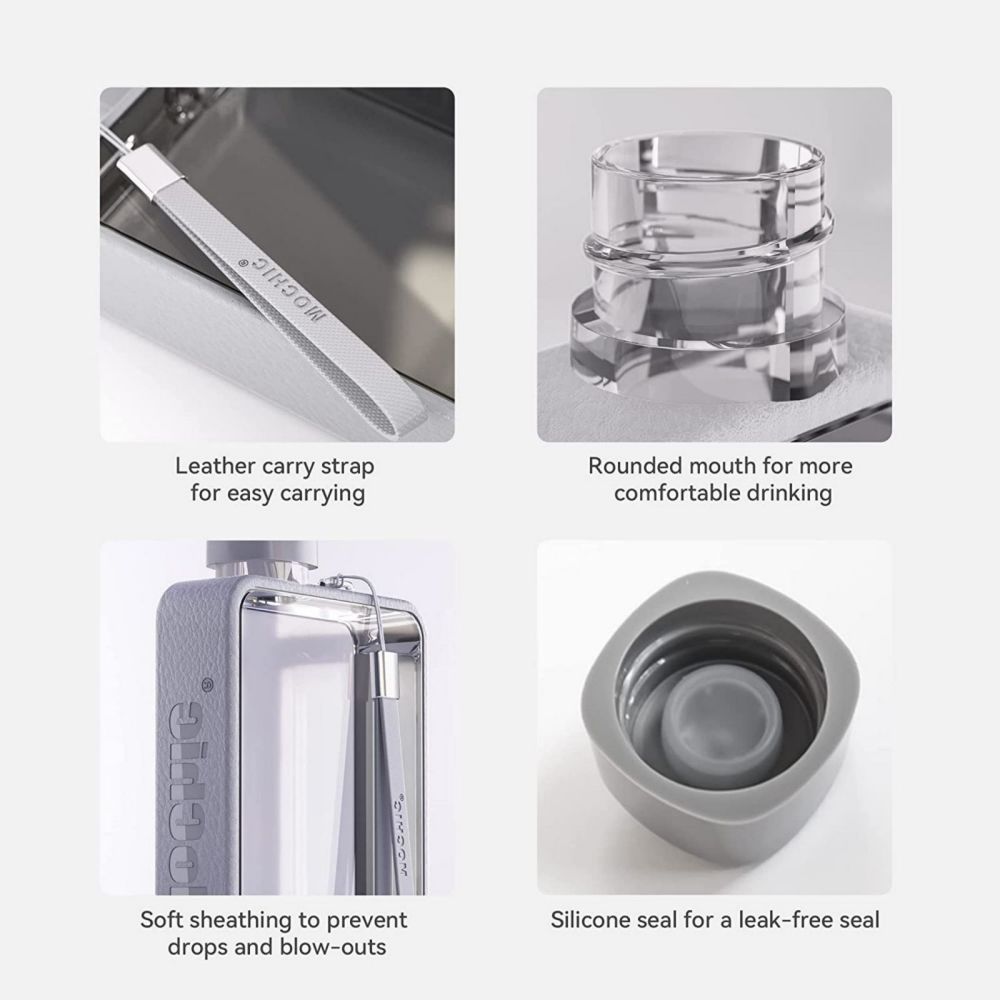 MOCHIC®

Leather carry strap for easy carrying

Rounded mouth for more comfortable drinking

MOCHIC®

MOCHIC®

Soft sheathing to prevent drops and blow-outs

Silicone seal for a leak-free seal