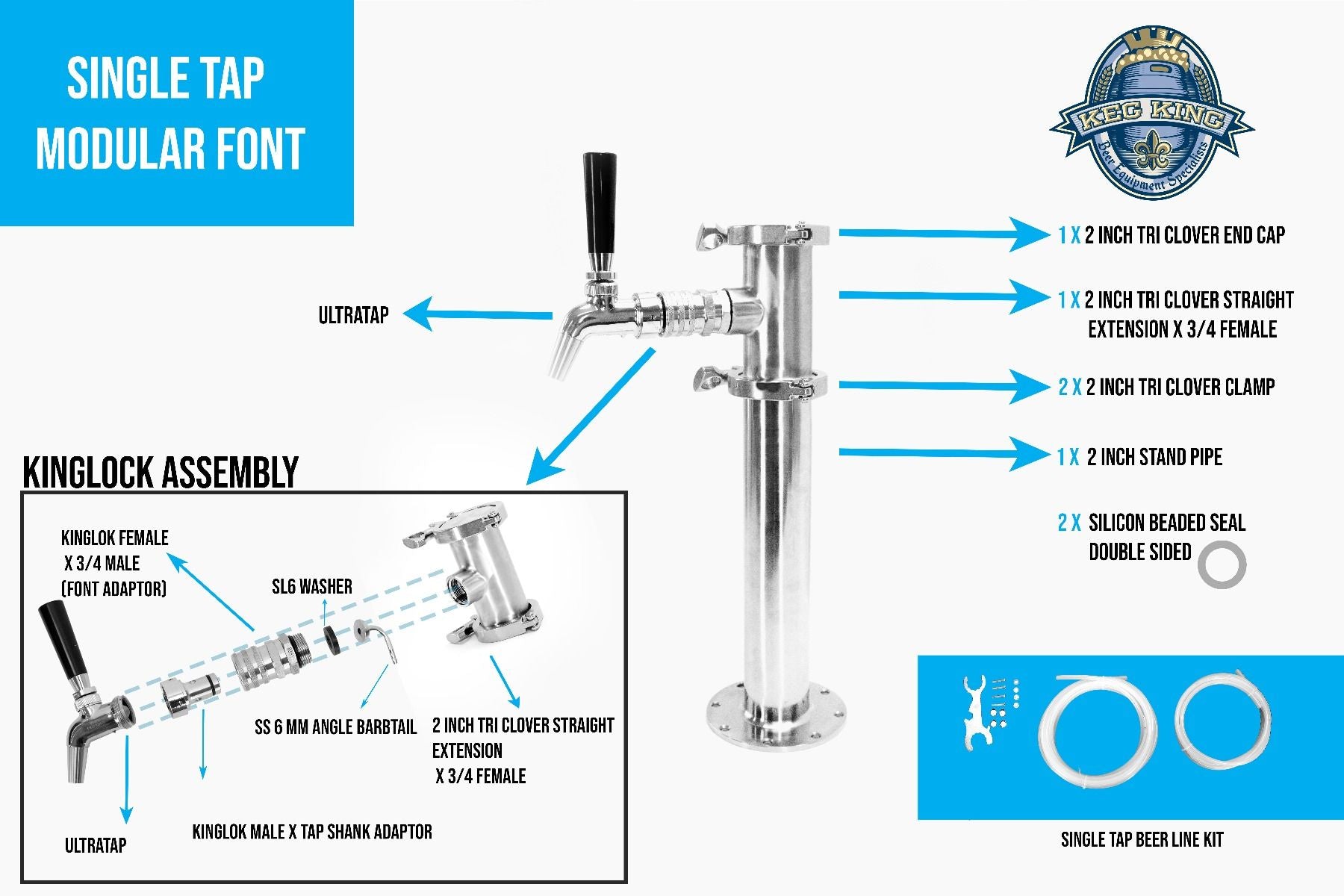 SINGLE TAP MODULAR FONT

KEG KING
Beer Equipment Specialists

ULTRATAP

1 X 2 INCH TRI CLOVER END CAP

1 X 2 INCH TRI CLOVER STRAIGHT EXTENSION X 3/4 FEMALE

2 X 2 INCH TRI CLOVER CLAMP

1 X 2 INCH STAND PIPE

2 X SILICON BEADED SEAL DOUBLE SIDED

KINGLOCK ASSEMBLY

KINGLOK FEMALE X 3/4 MALE (FONT ADAPTOR)

SL6 WASHER

SS 6 MM ANGLE BARBTAIL

2 INCH TRI CLOVER STRAIGHT EXTENSION X 3/4 FEMALE

ULTRATAP

KINGLOK MALE X TAP SHANK ADAPTOR

SINGLE TAP BEER LINE KIT