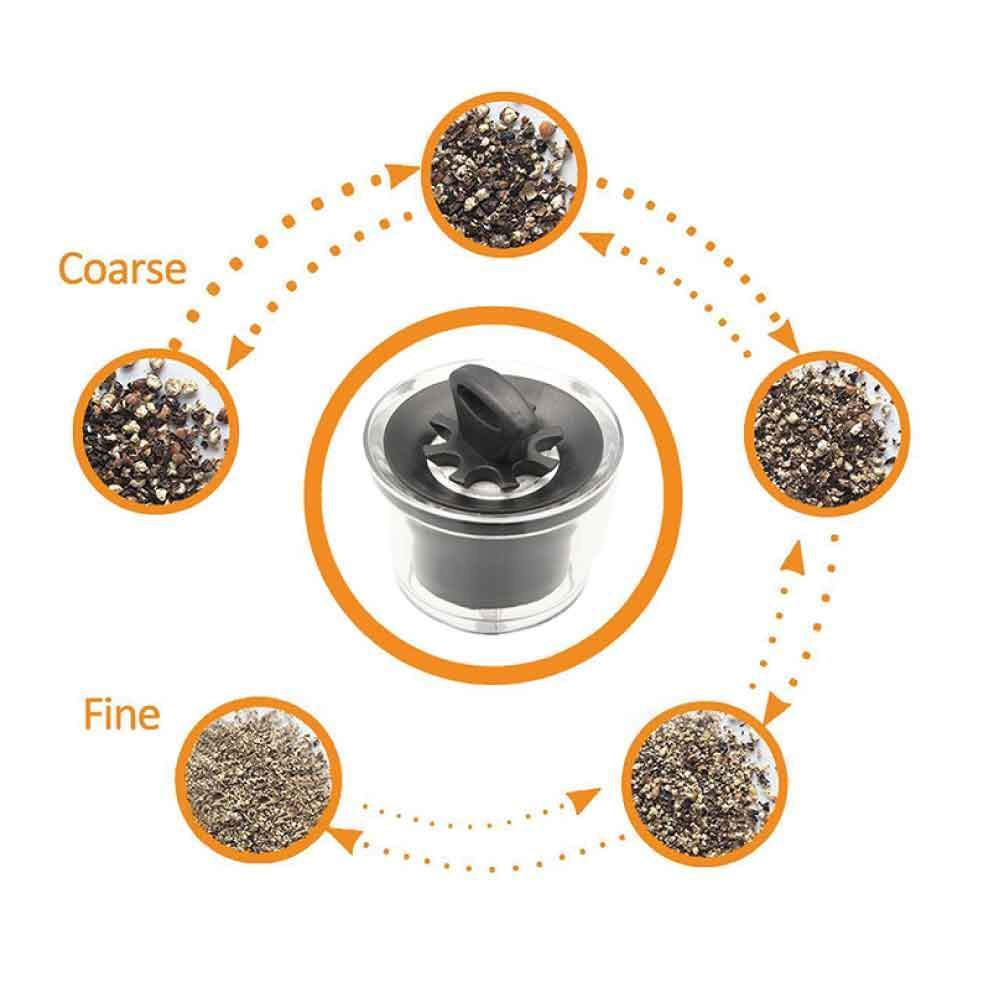 Coarse

Fine