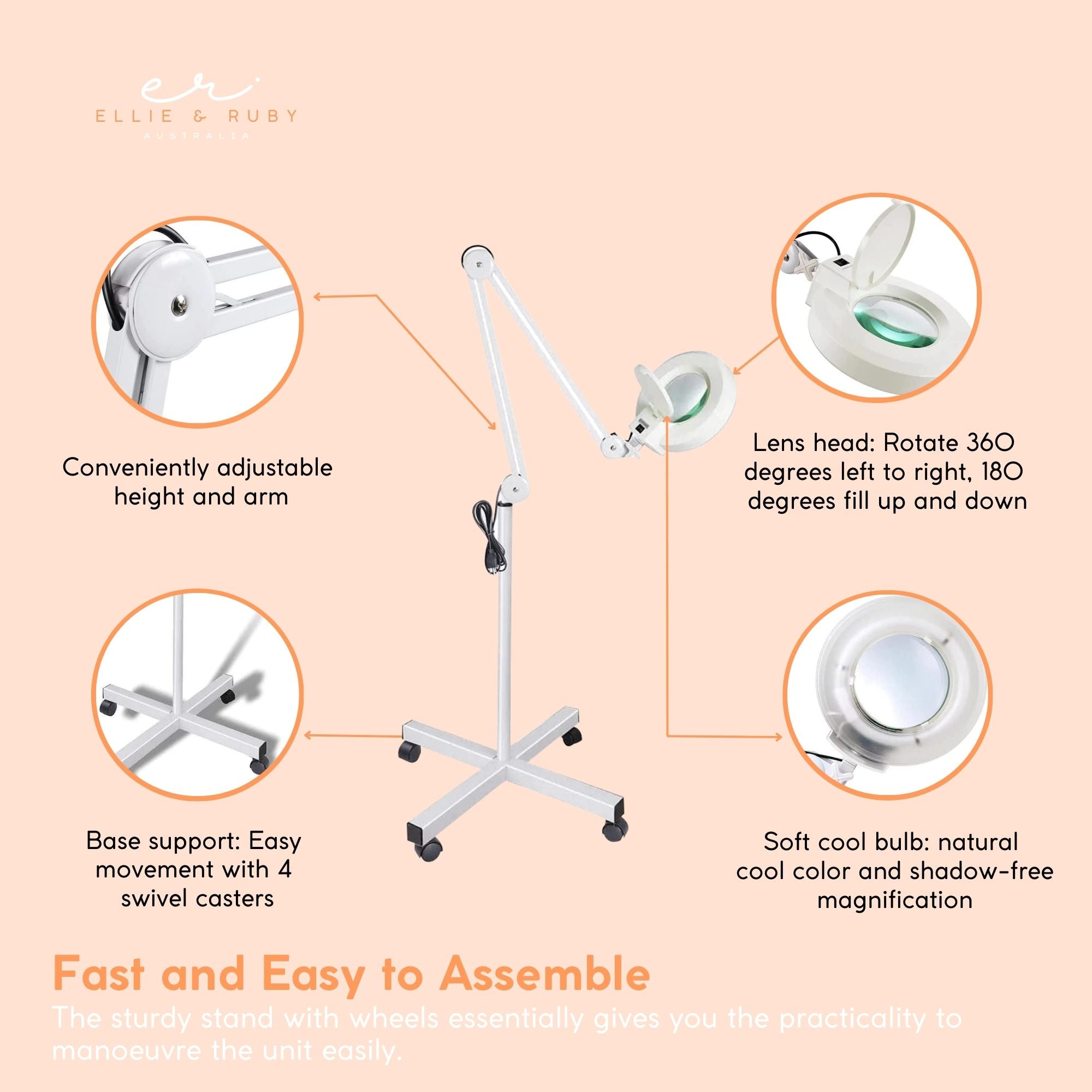 er
ELLIE & RUBY
AUSTRALIA

Conveniently adjustable height and arm

Lens head: Rotate 360 degrees left to right, 180 degrees fill up and down

Base support: Easy movement with 4 swivel casters

Soft cool bulb: natural cool color and shadow-free magnification

Fast and Easy to Assemble

The sturdy stand with wheels essentially gives you the practicality to manoeuvre the unit easily.