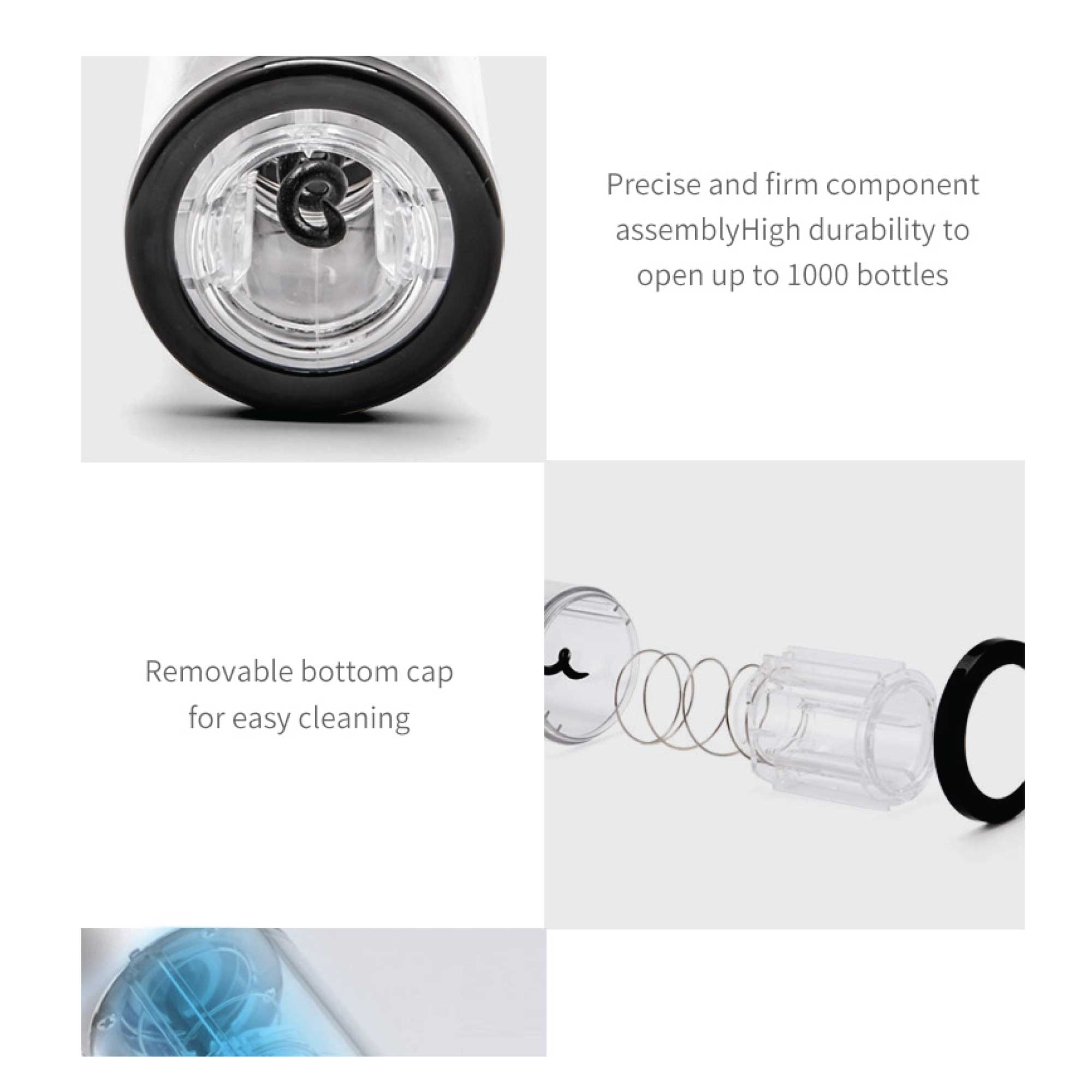 Precise and firm component assemblyHigh durability to open up to 1000 bottles

Removable bottom cap for easy cleaning