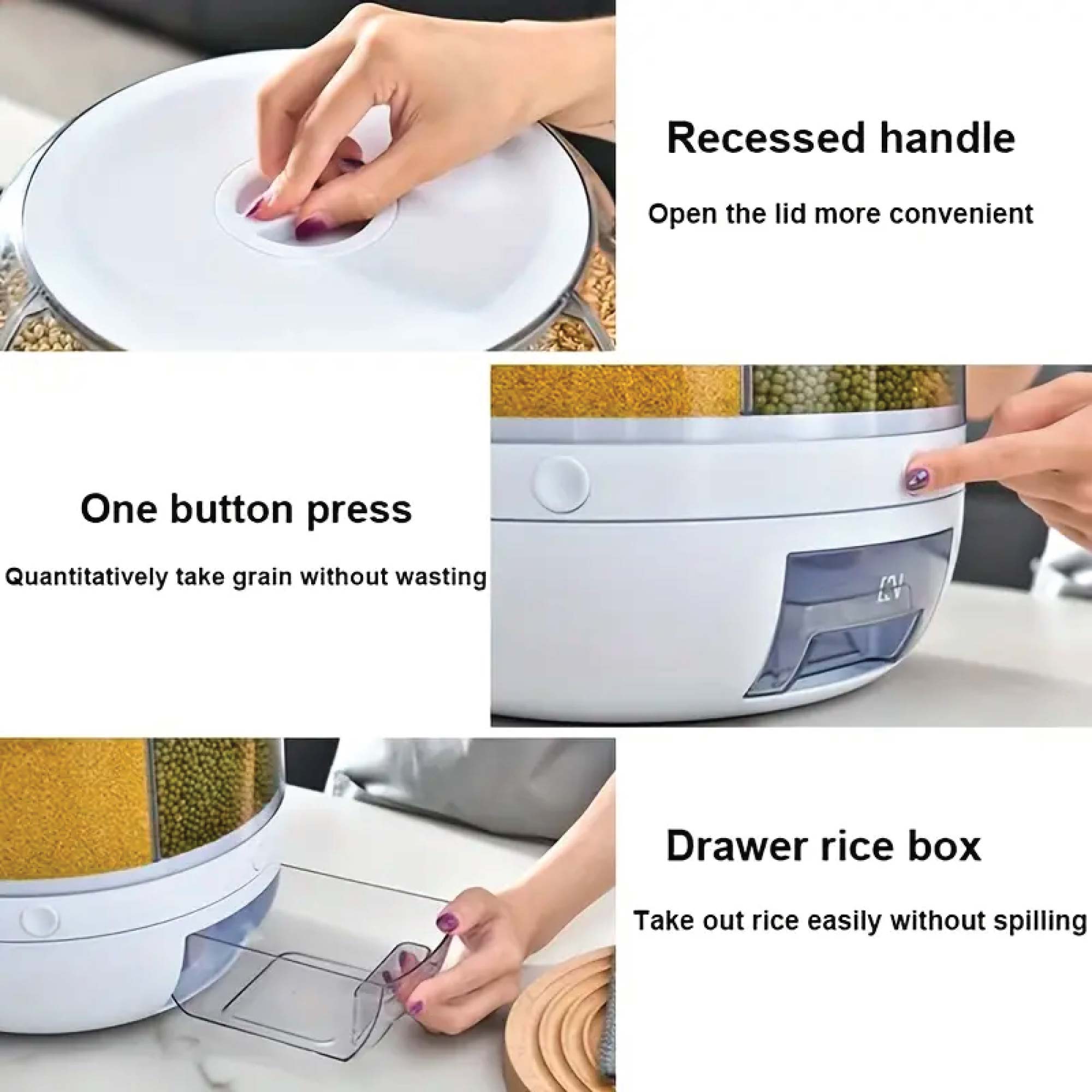 Recessed handle

Open the lid more convenient

One button press

Quantitatively take grain without wasting

Drawer rice box

Take out rice easily without spilling