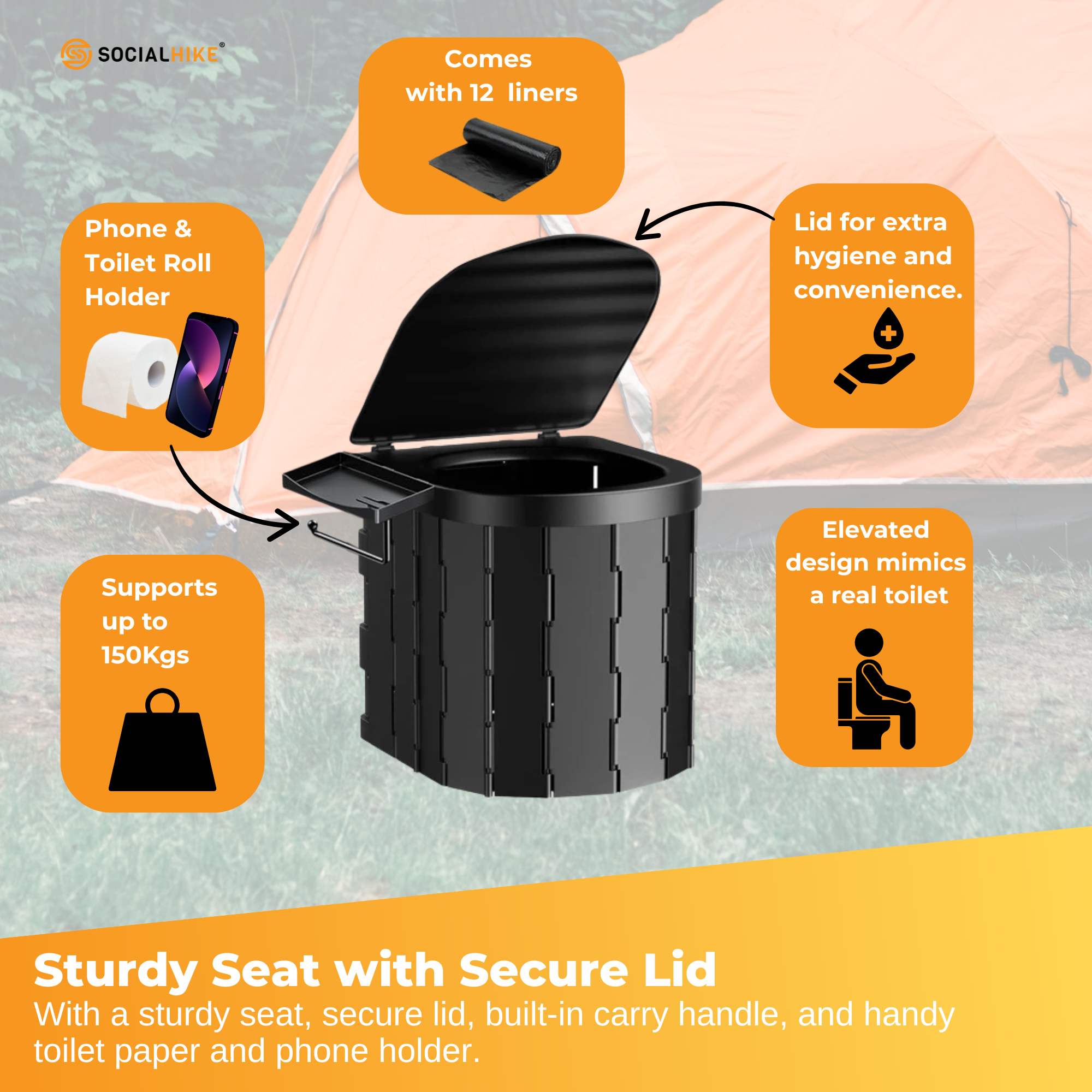 SOCIALHIKE®

Comes with 12 liners

Phone & Toilet Roll Holder

Lid for extra hygiene and convenience.

Supports up to 150Kgs

Elevated design mimics a real toilet

Sturdy Seat with Secure Lid
With a sturdy seat, secure lid, built-in carry handle, and handy toilet paper and phone holder.