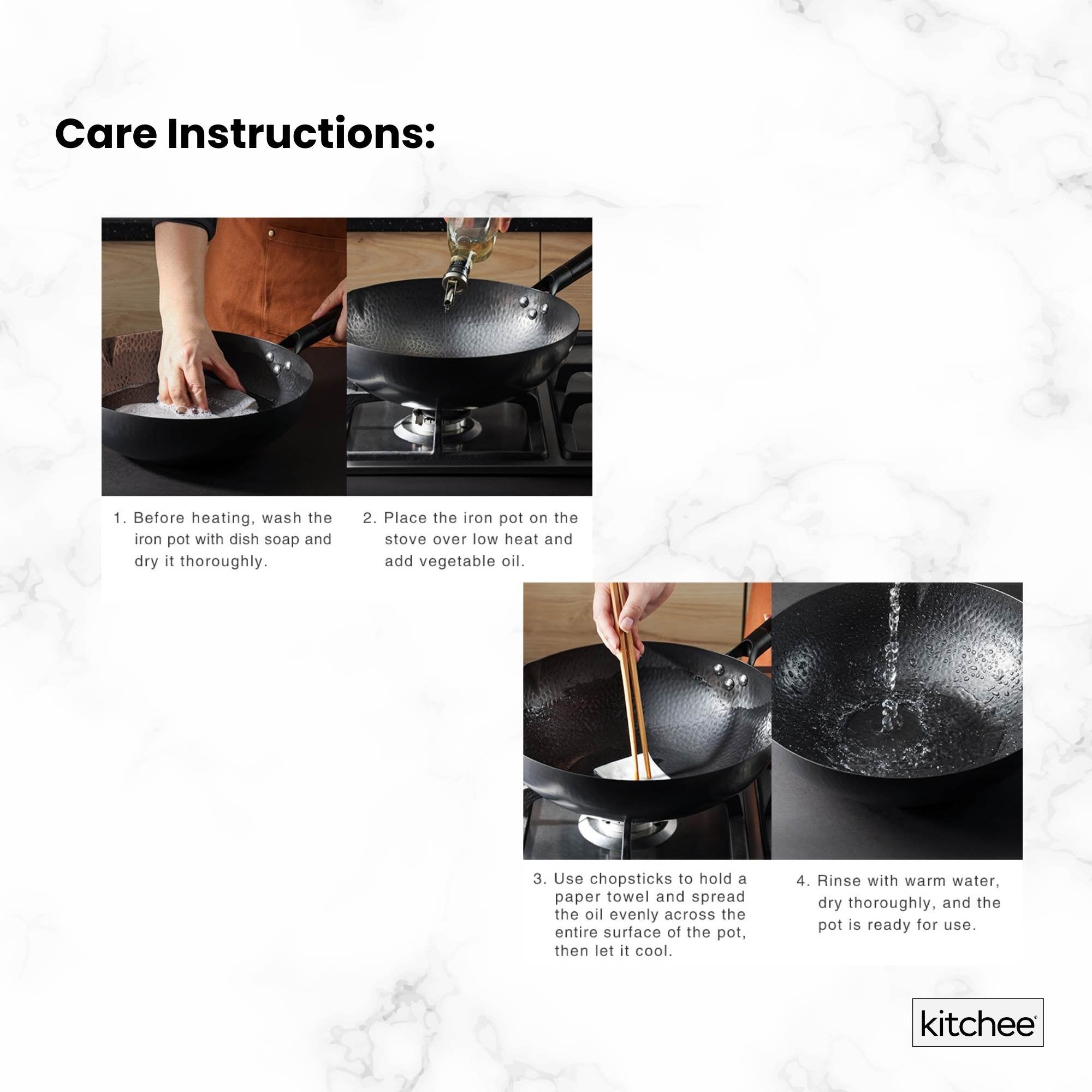 Care Instructions:

1. Before heating, wash the iron pot with dish soap and dry it thoroughly.

2. Place the iron pot on the stove over low heat and add vegetable oil.

3. Use chopsticks to hold a paper towel and spread the oil evenly across the entire surface of the pot, then let it cool.

4. Rinse with warm water, dry thoroughly, and the pot is ready for use.

kitchee®