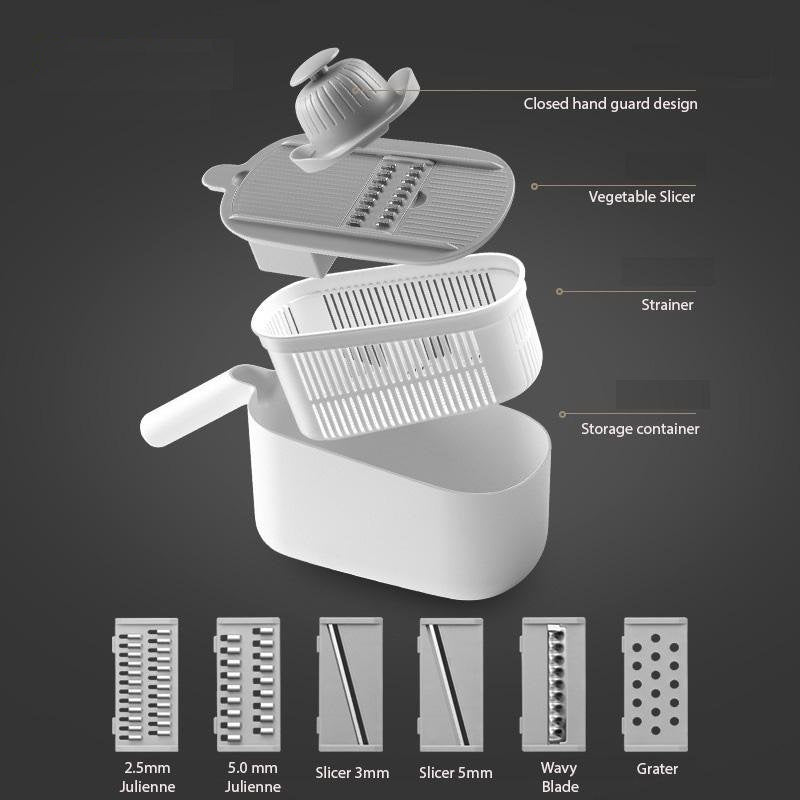 Closed hand guard design

Vegetable Slicer

Strainer

Storage container

2.5mm Julienne

5.0 mm Julienne

Slicer 3mm

Slicer 5mm

Wavy Blade

Grater