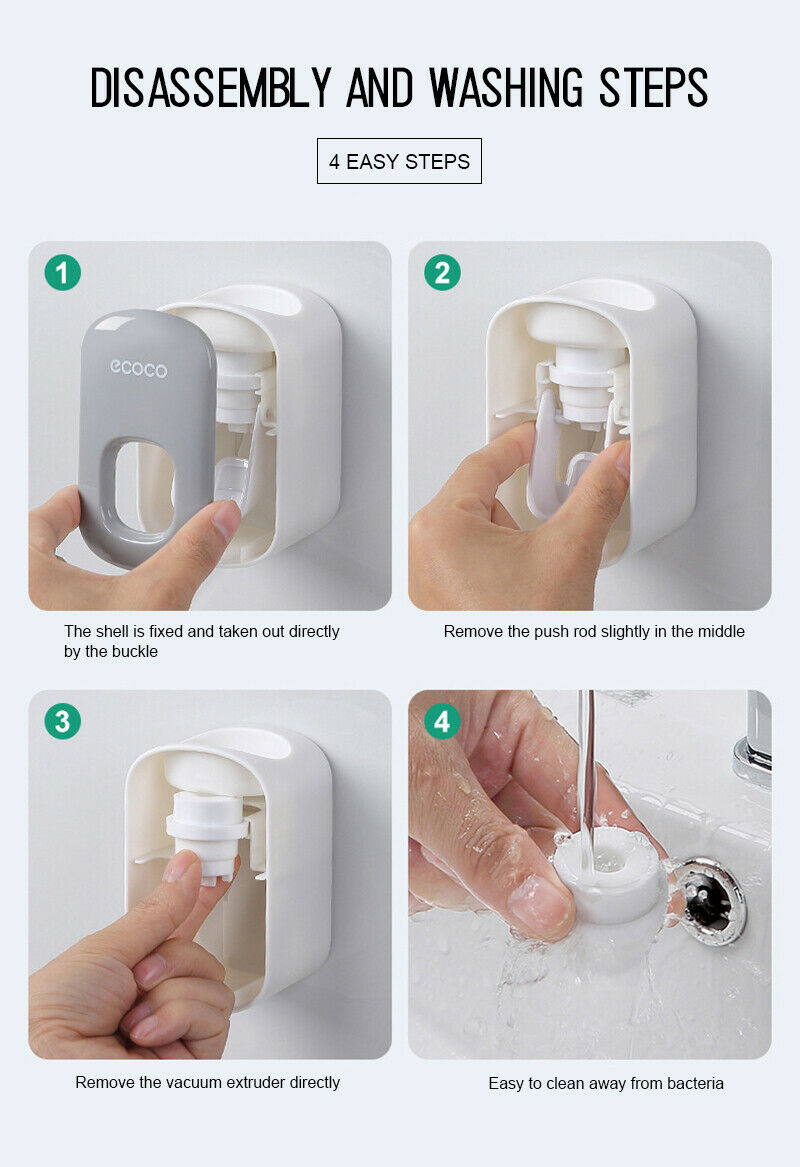 DISASSEMBLY AND WASHING STEPS

4 EASY STEPS

1

ecoco

The shell is fixed and taken out directly by the buckle

2

Remove the push rod slightly in the middle

3

Remove the vacuum extruder directly

4

Easy to clean away from bacteria