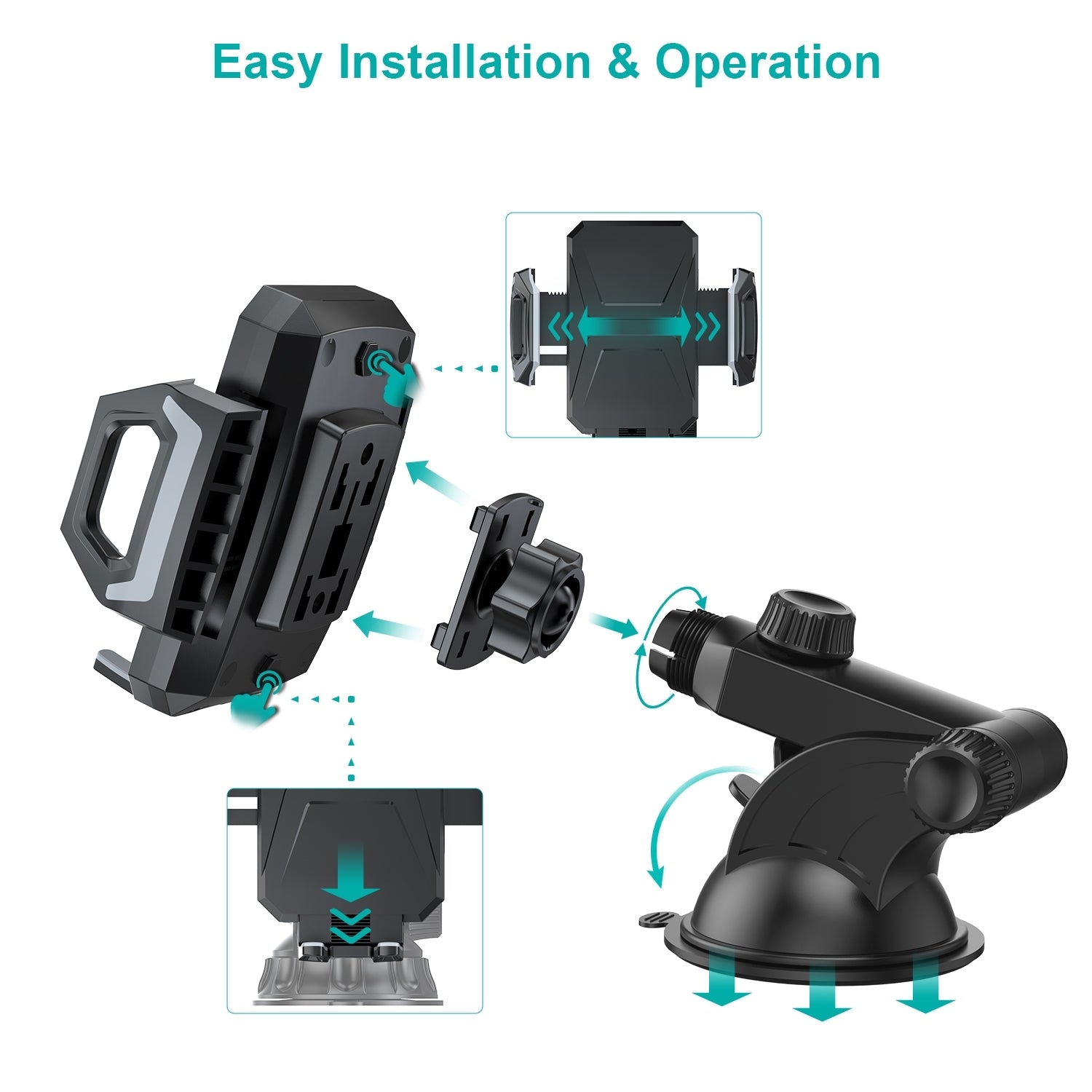 Easy Installation & Operation