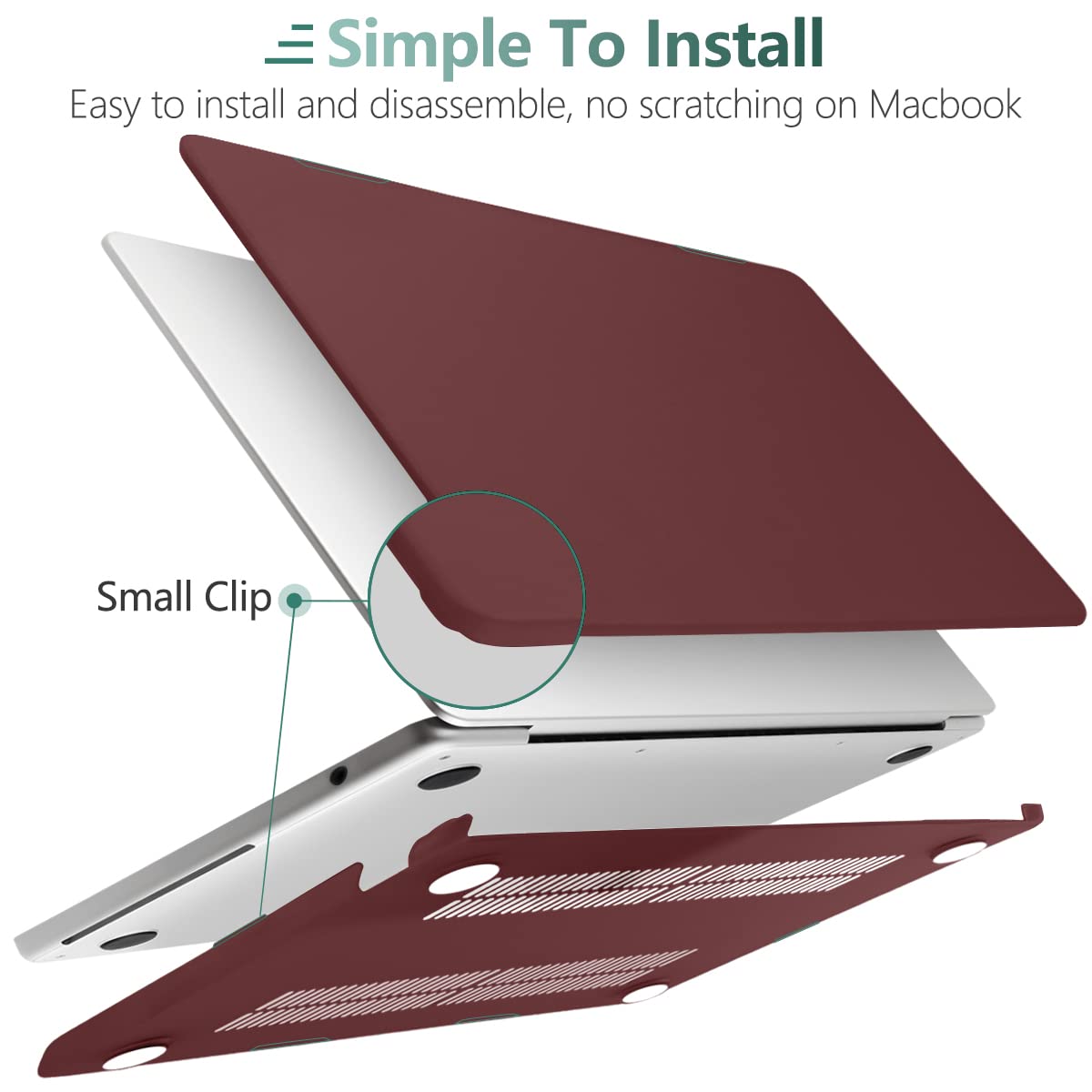 Simple To Install
Easy to install and disassemble, no scratching on Macbook

Small Clip