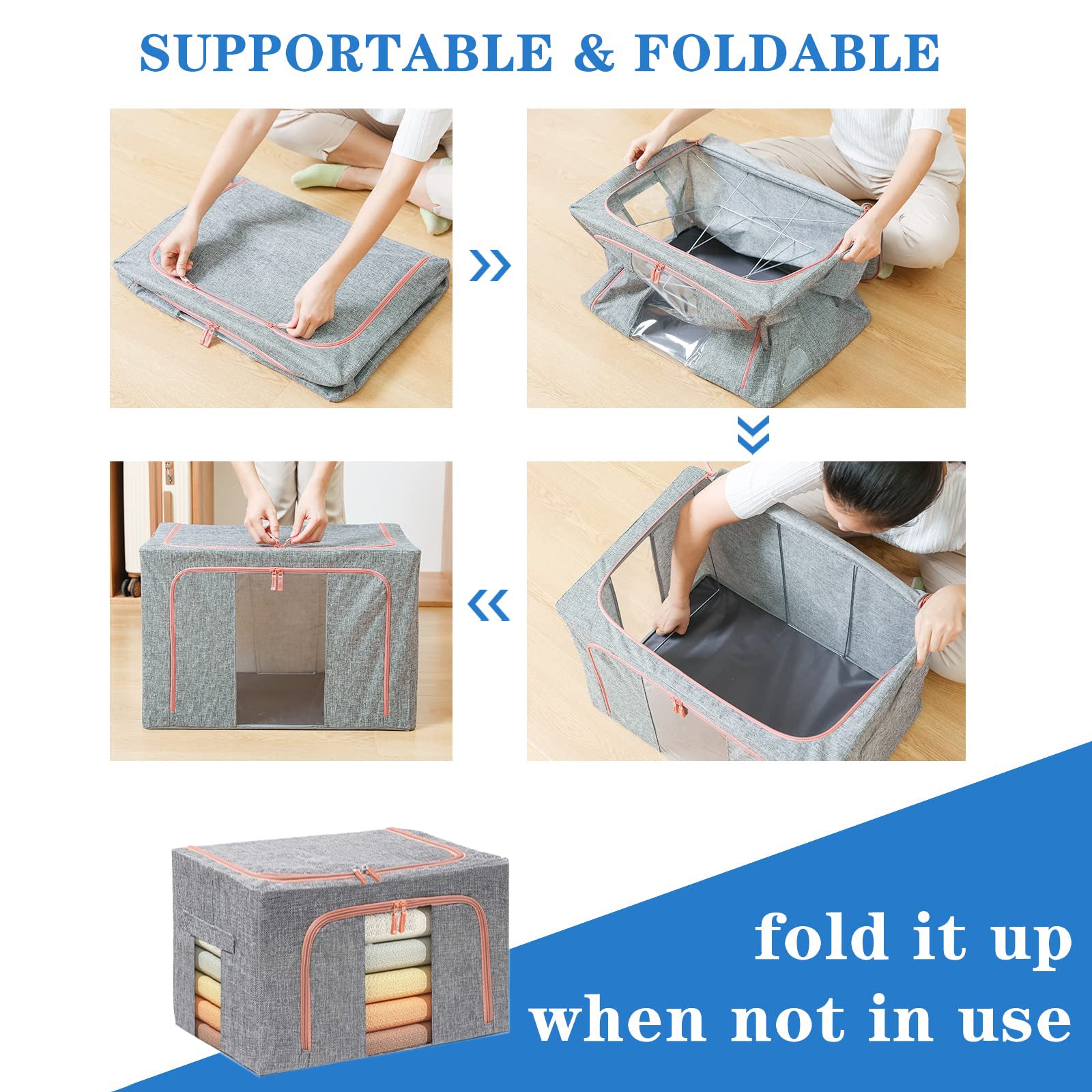 SUPPORTABLE & FOLDABLE

fold it up when not in use