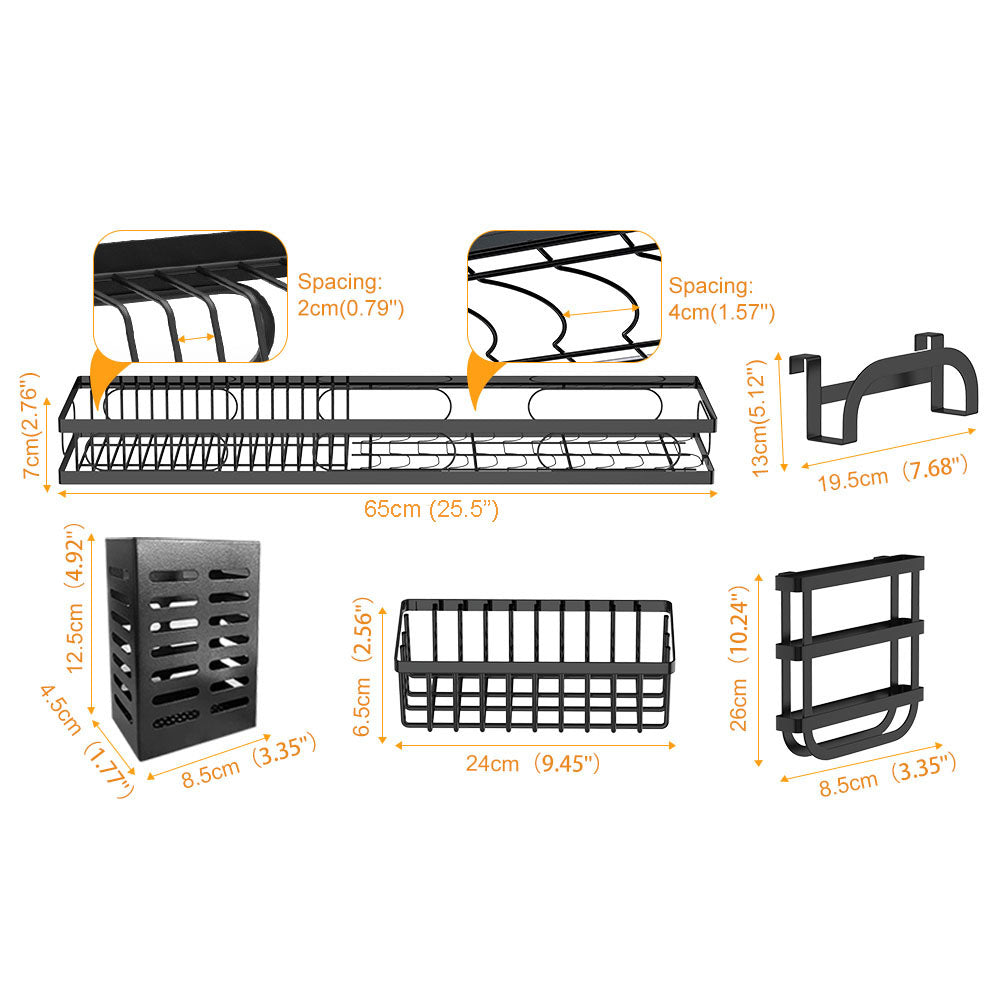 Spacing:
2cm(0.79")

Spacing:
4cm(1.57")

7cm(2.76")

65cm (25.5")

13cm(5.12")

19.5cm (7.68")

12.5cm (4.92")

4.5cm (1.77")

8.5cm (3.35")

6.5cm (2.56")

24cm (9.45")

26cm (10.24")

8.5cm (3.35")