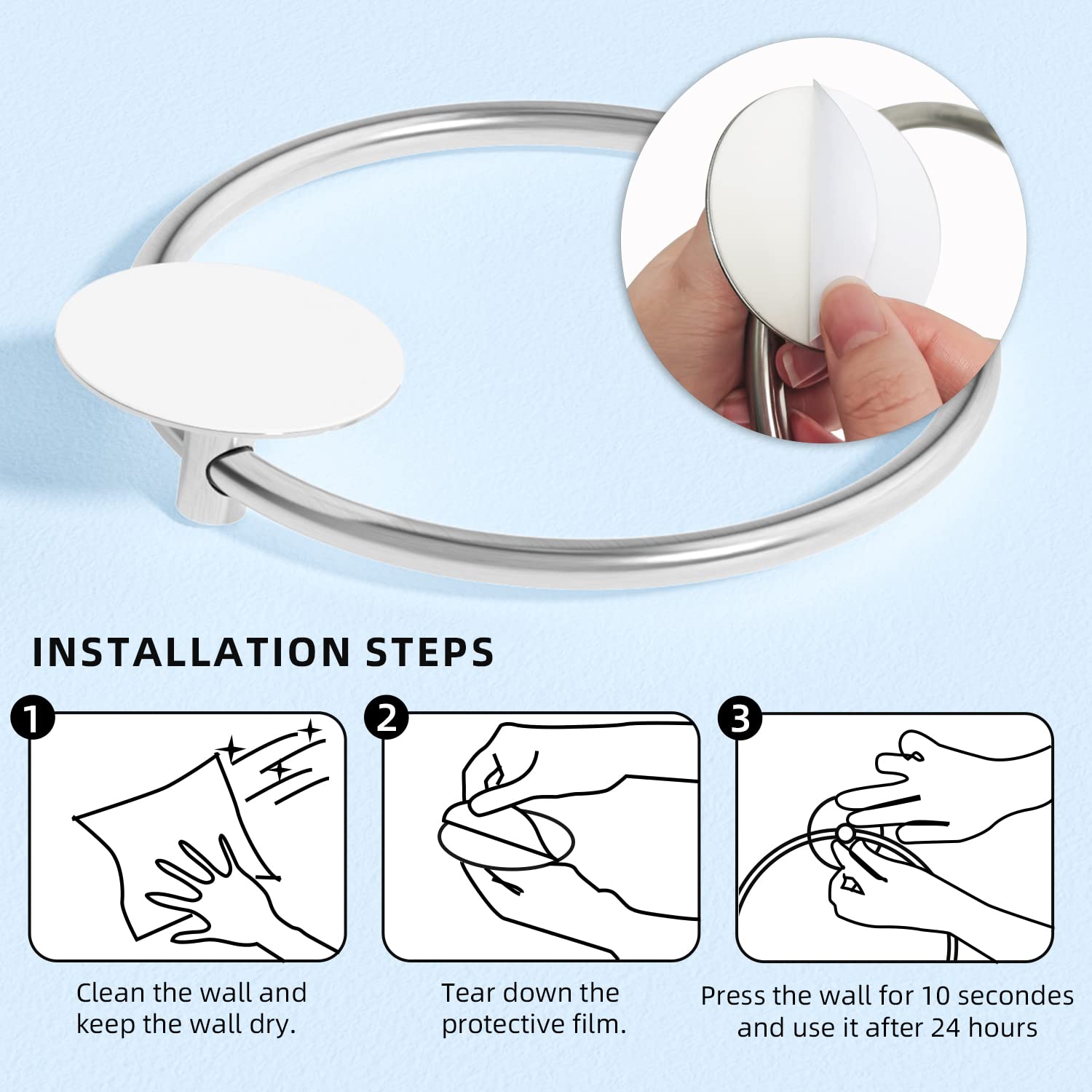 INSTALLATION STEPS

1

Clean the wall and keep the wall dry.

2

Tear down the protective film.

3

Press the wall for 10 secondes and use it after 24 hours