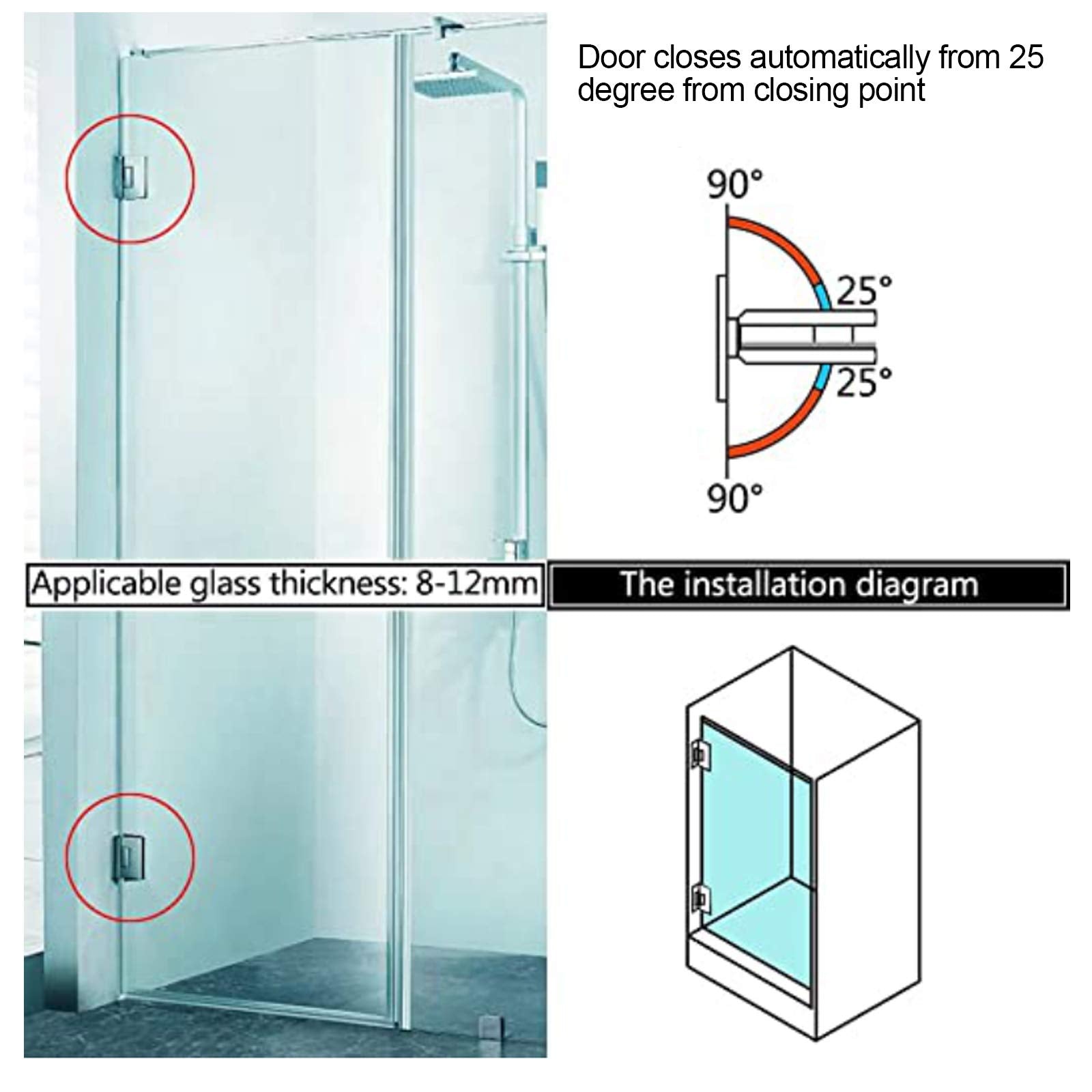 Door closes automatically from 25 degree from closing point

90°

25°

25°

90°

Applicable glass thickness: 8-12mm

The installation diagram