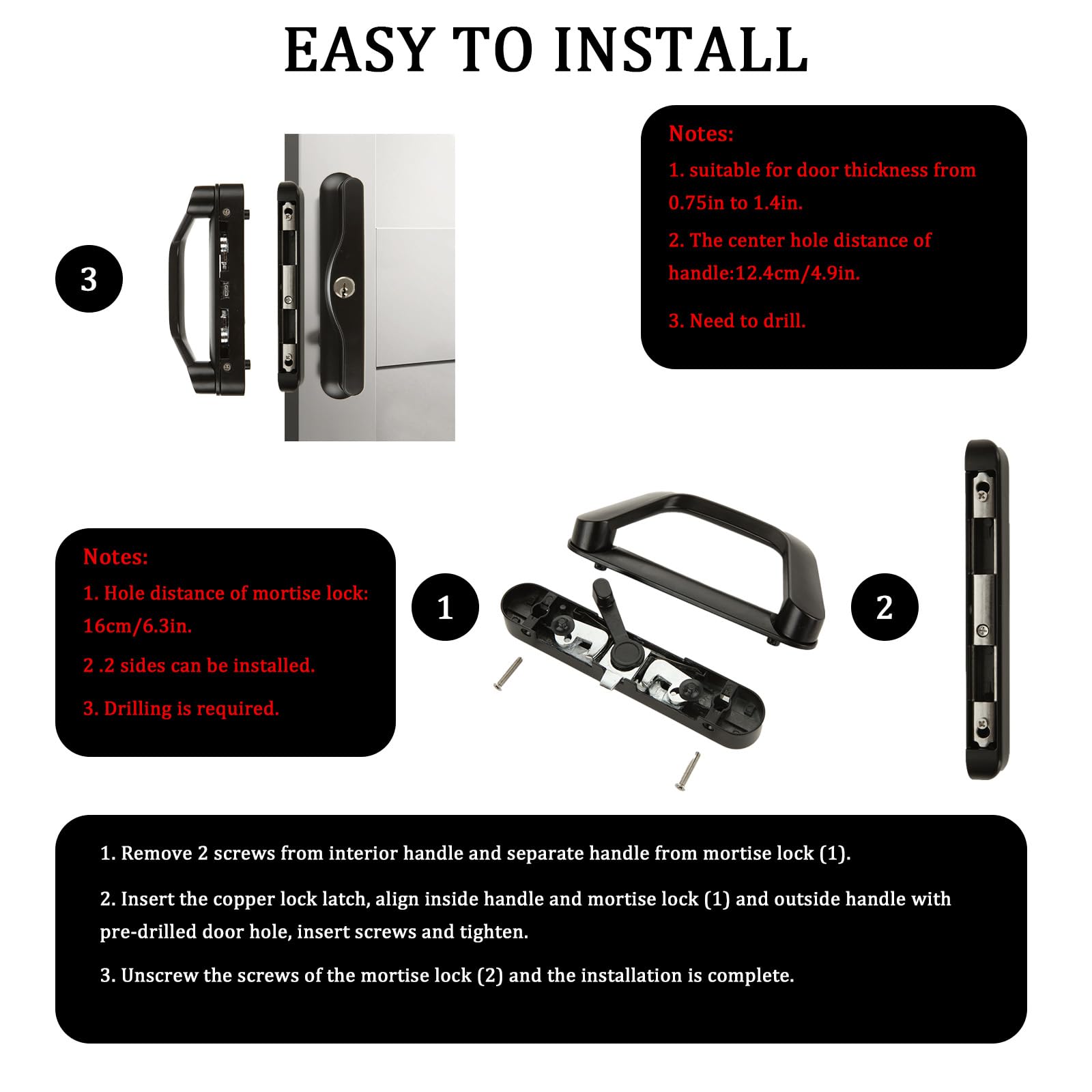 EASY TO INSTALL

3

Notes:

1. suitable for door thickness from 0.75in to 1.4in.

2. The center hole distance of handle:12.4cm/4.9in.

3. Need to drill.

Notes:

1. Hole distance of mortise lock: 16cm/6.3in.

2 .2 sides can be installed.

3. Drilling is required.

1

2

1. Remove 2 screws from interior handle and separate handle from mortise lock (1).

2. Insert the copper lock latch, align inside handle and mortise lock (1) and outside handle with pre-drilled door hole, insert screws and tighten.

3. Unscrew the screws of the mortise lock (2) and the installation is complete.