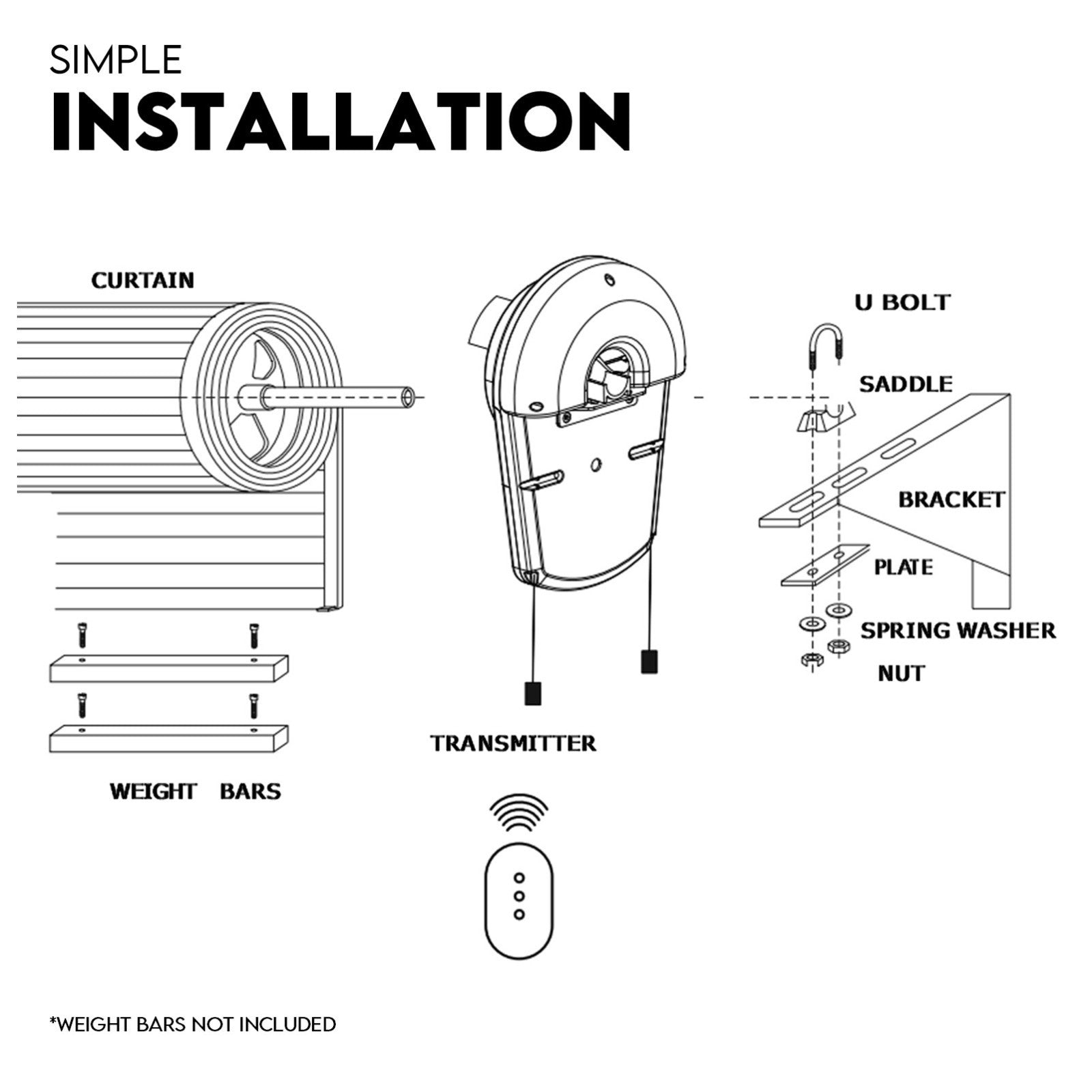 SIMPLE
INSTALLATION

CURTAIN

U BOLT

SADDLE

BRACKET

PLATE

SPRING WASHER

NUT

TRANSMITTER

WEIGHT BARS

*WEIGHT BARS NOT INCLUDED