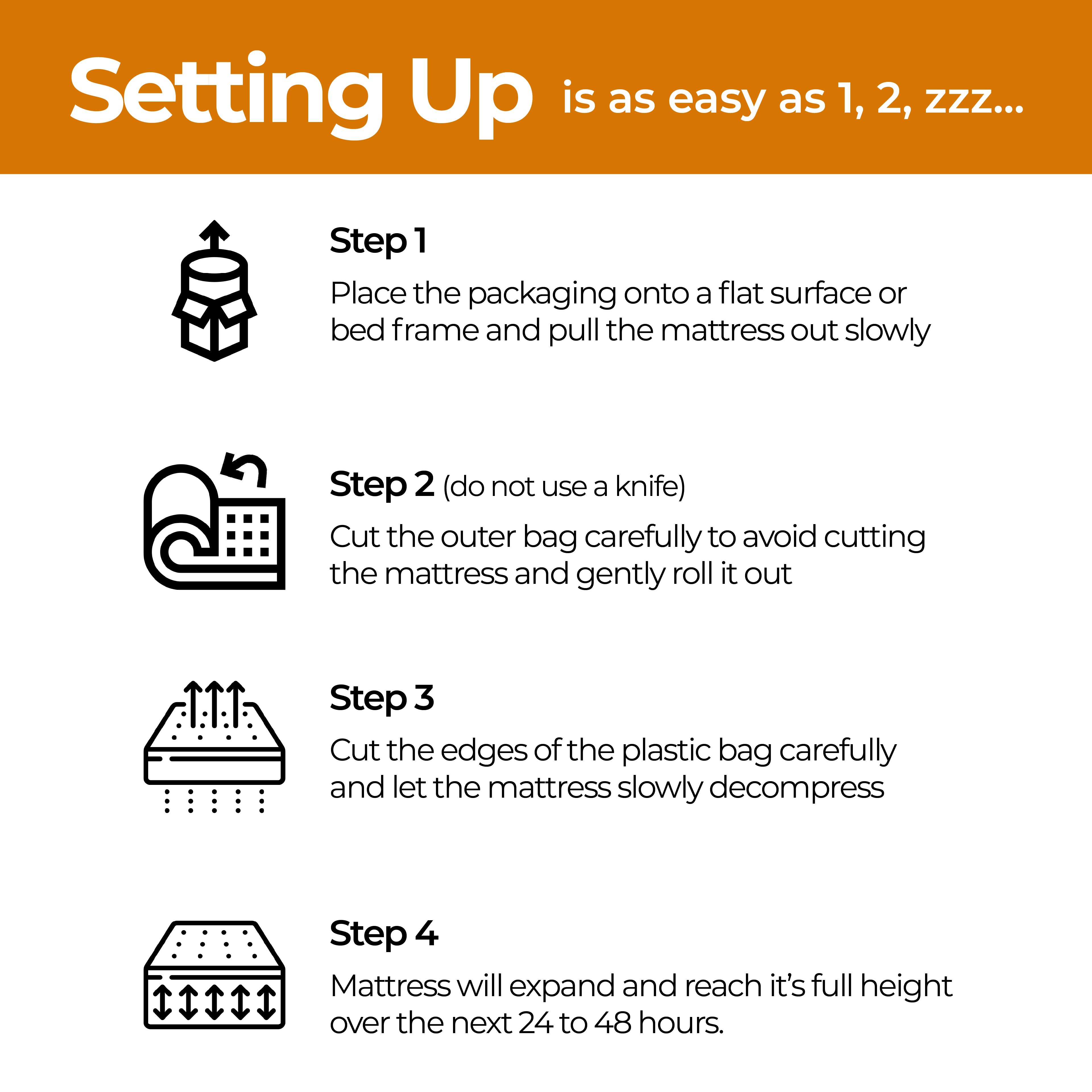 Setting Up is as easy as 1, 2, zzz...

Step 1
Place the packaging onto a flat surface or bed frame and pull the mattress out slowly

Step 2 (do not use a knife)
Cut the outer bag carefully to avoid cutting the mattress and gently roll it out

Step 3
Cut the edges of the plastic bag carefully and let the mattress slowly decompress

Step 4
Mattress will expand and reach it's full height over the next 24 to 48 hours.