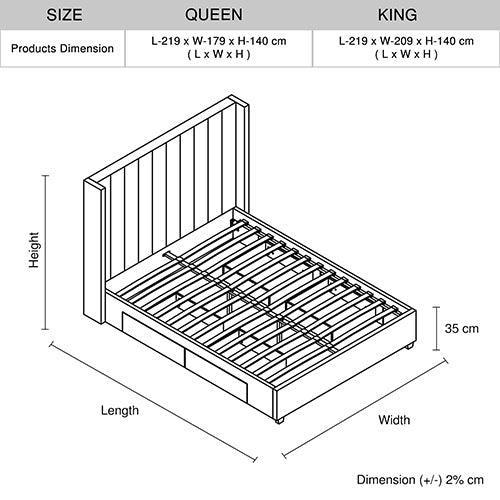 | SIZE | QUEEN | KING |
|---|---|---|
| Products Dimension | L-219 x W-179 x H-140 cm ( L x W x H ) | L-219 x W-209 x H-140 cm ( L x W x H ) |

Height

35 cm

Length

Width

Dimension (+/-) 2% cm