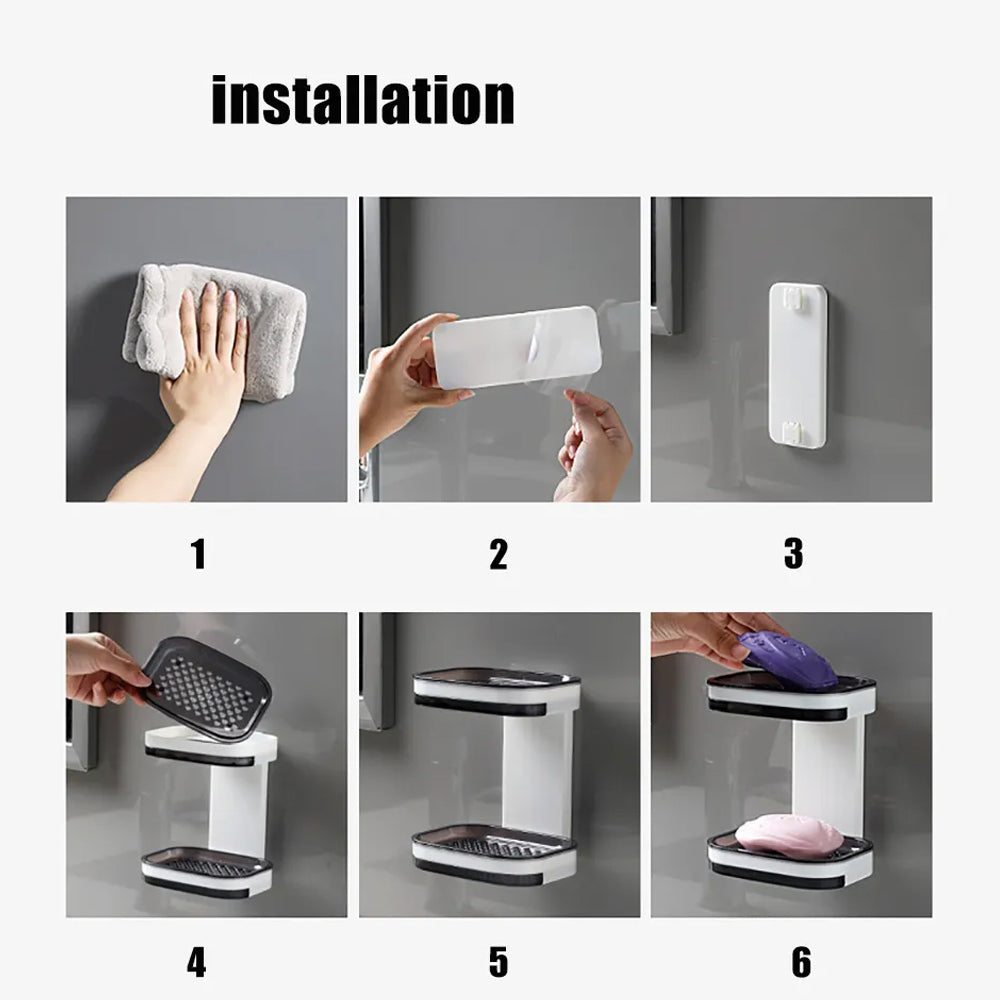 installation

1

2

3

4

5

6