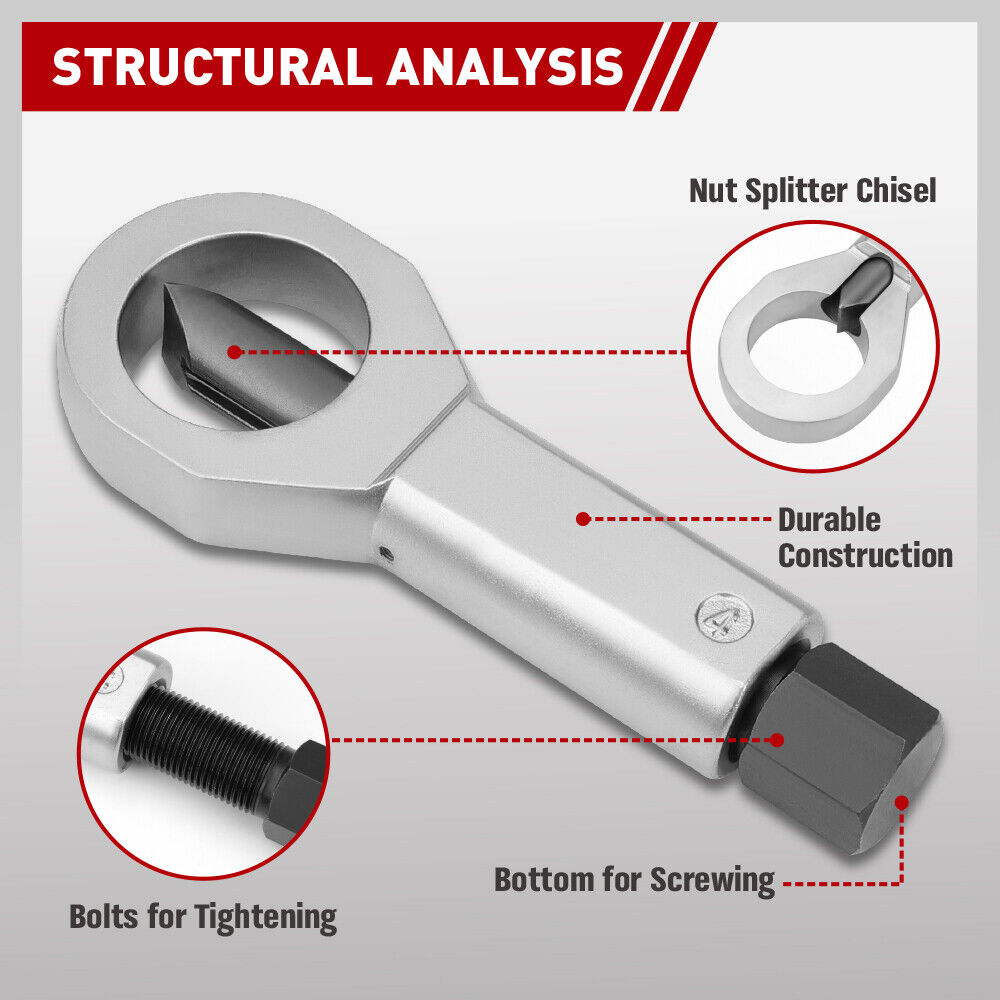 STRUCTURAL ANALYSIS

Nut Splitter Chisel

Durable Construction

4

Bottom for Screwing

Bolts for Tightening