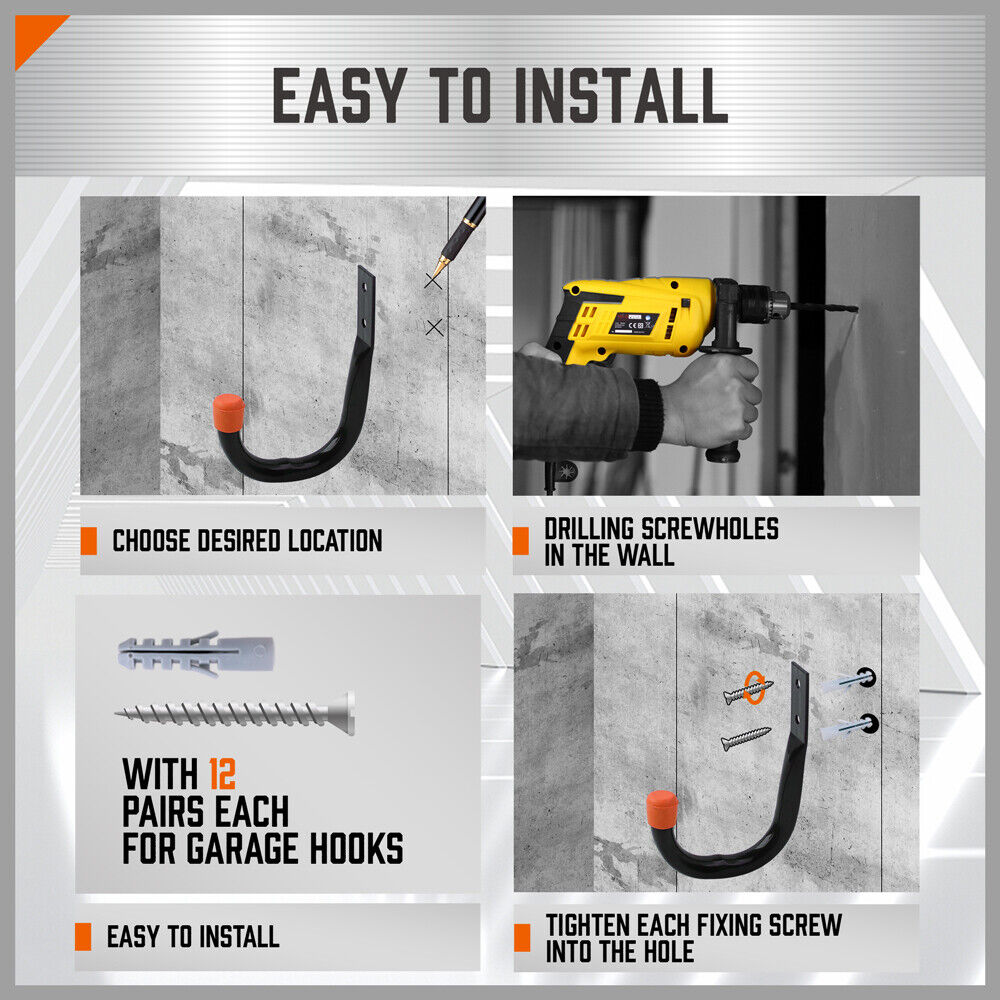 EASY TO INSTALL

CHOOSE DESIRED LOCATION

DRILLING SCREWHOLES IN THE WALL

WITH 12 PAIRS EACH FOR GARAGE HOOKS

EASY TO INSTALL

TIGHTEN EACH FIXING SCREW INTO THE HOLE