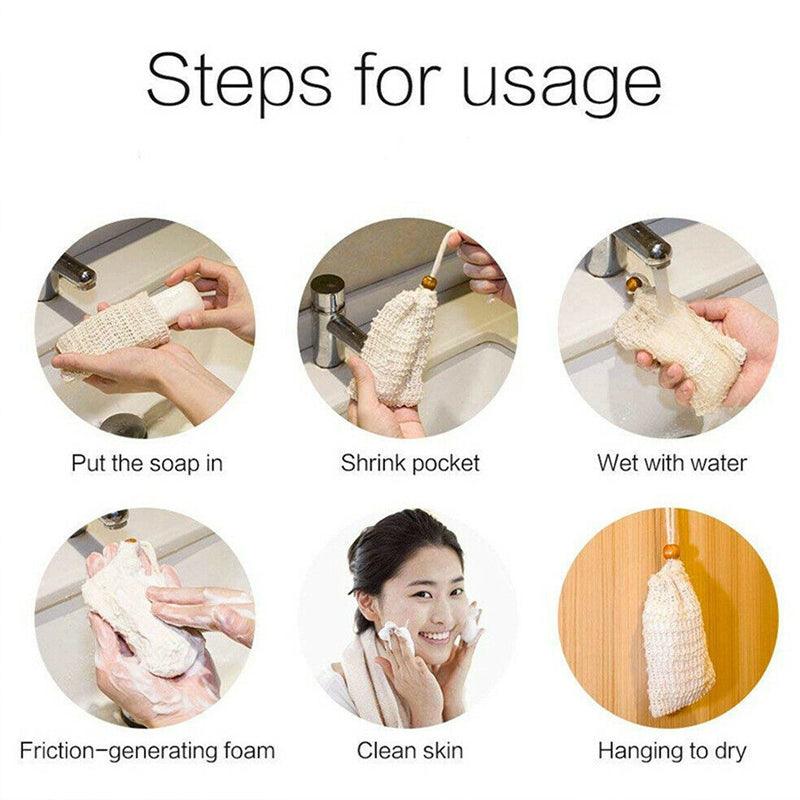 Steps for usage

Put the soap in

Shrink pocket

Wet with water

Friction-generating foam

Clean skin

Hanging to dry