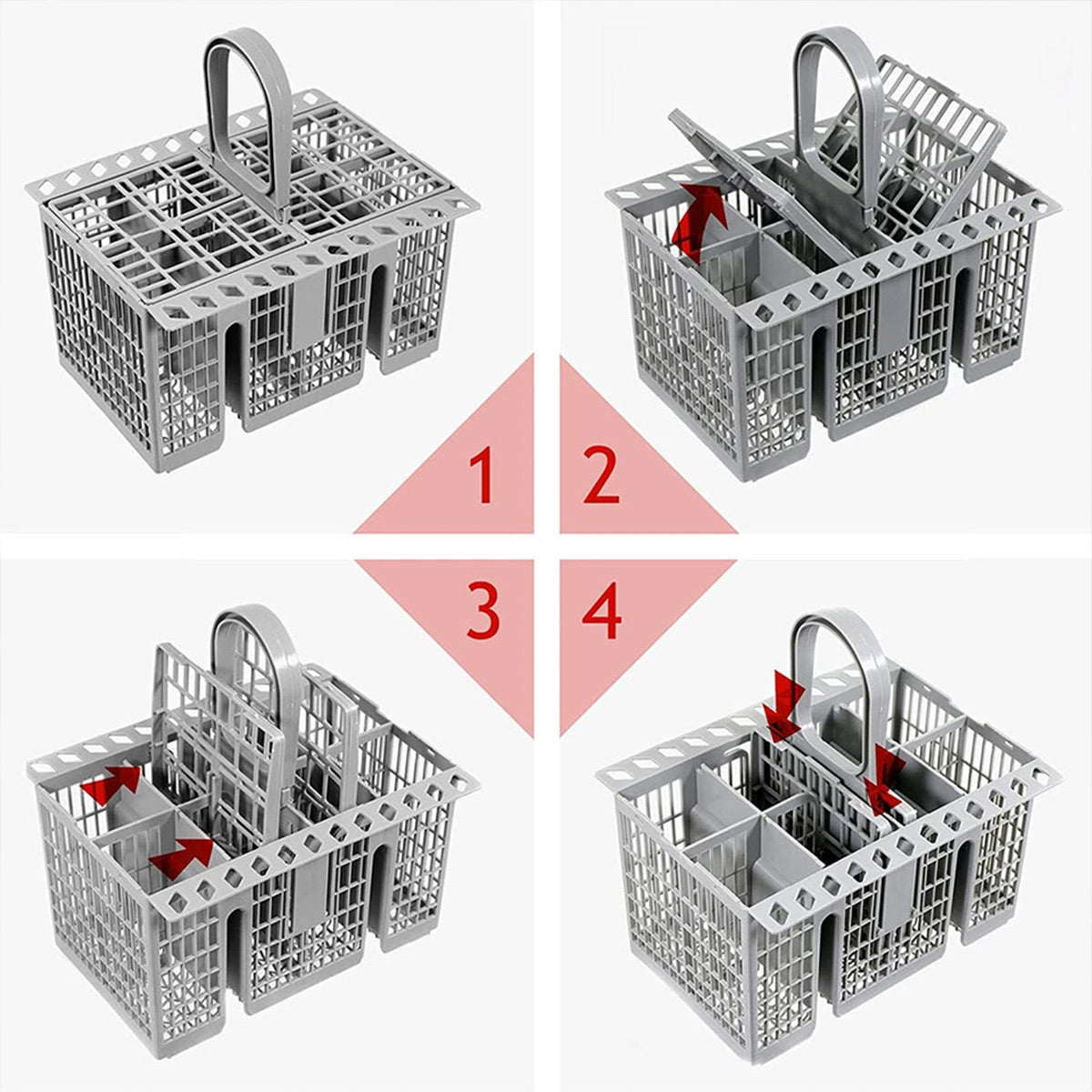 1
2
3
4