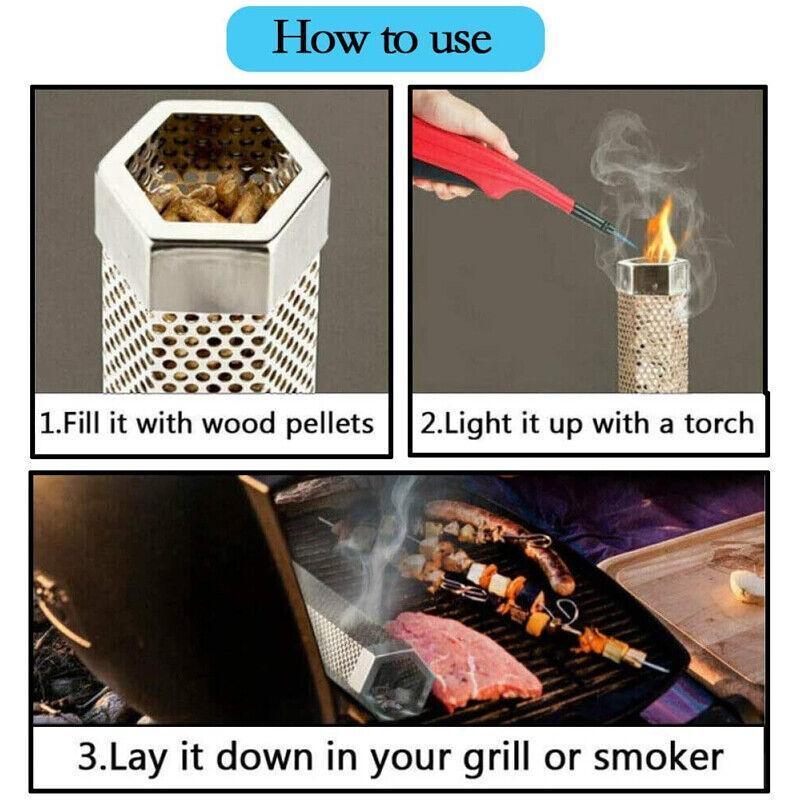 How to use

1.Fill it with wood pellets

2.Light it up with a torch

3.Lay it down in your grill or smoker