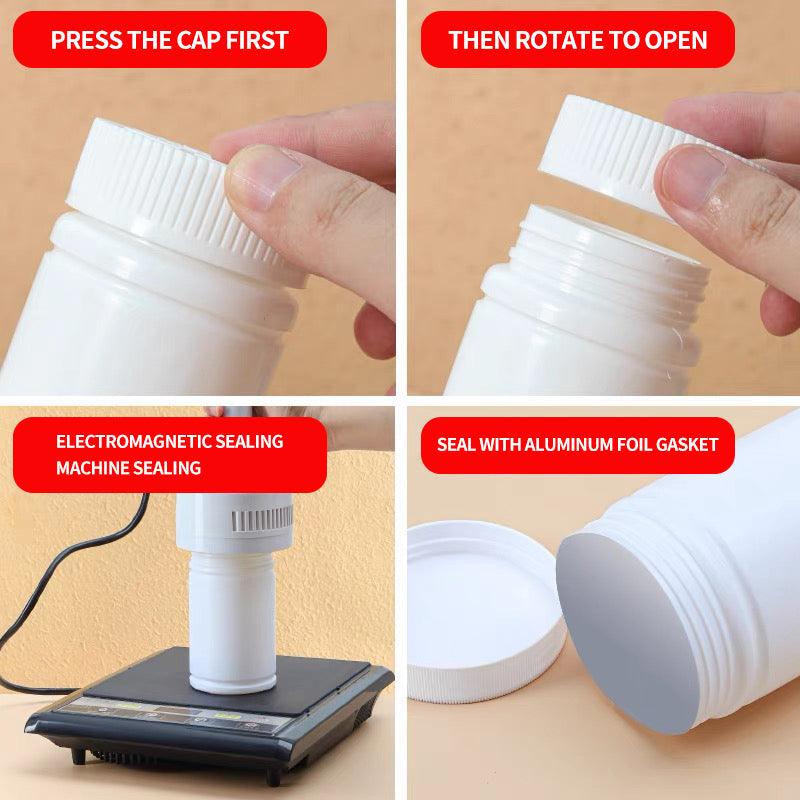 PRESS THE CAP FIRST

THEN ROTATE TO OPEN

ELECTROMAGNETIC SEALING MACHINE SEALING

SEAL WITH ALUMINUM FOIL GASKET