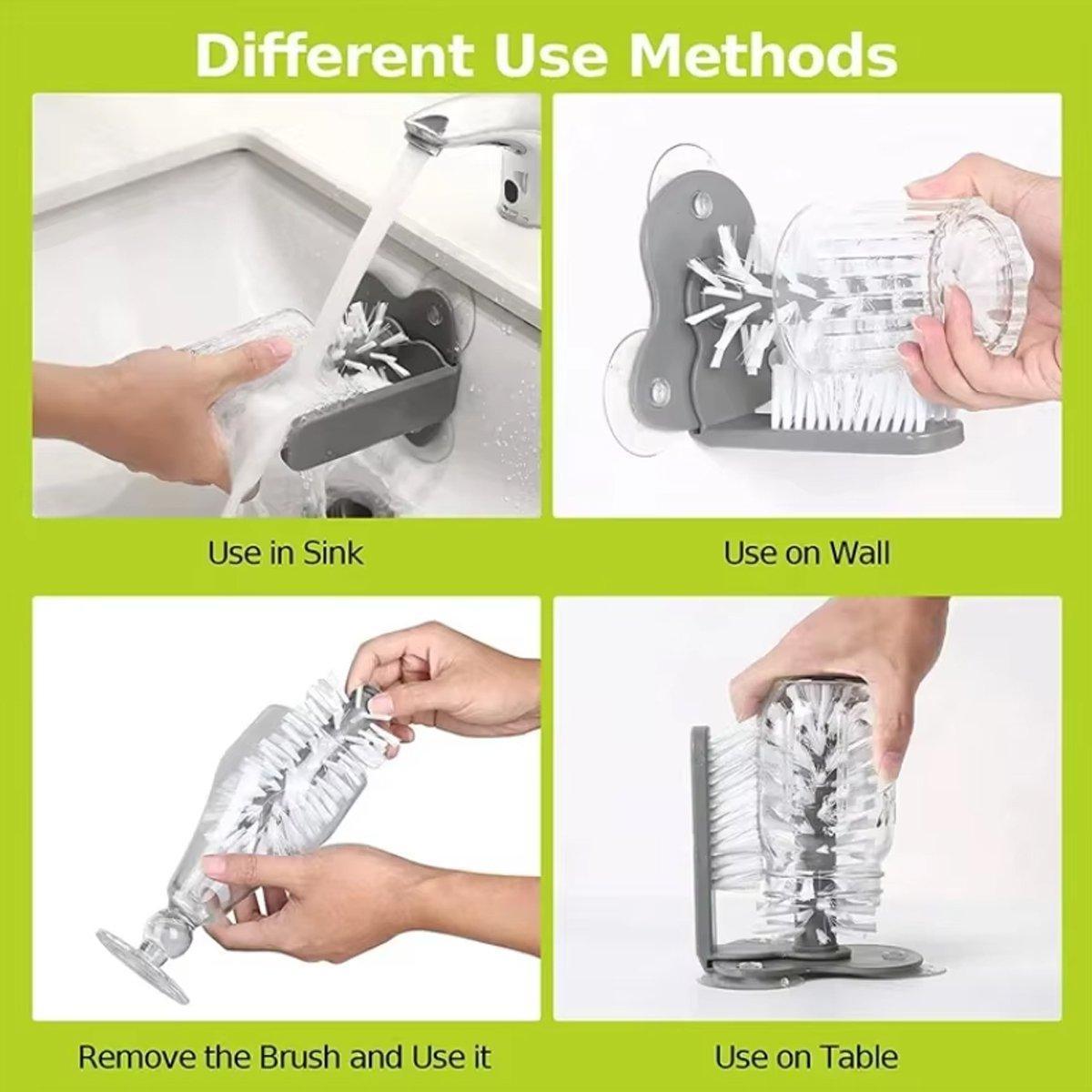 Different Use Methods

Use in Sink

Use on Wall

Remove the Brush and Use it

Use on Table