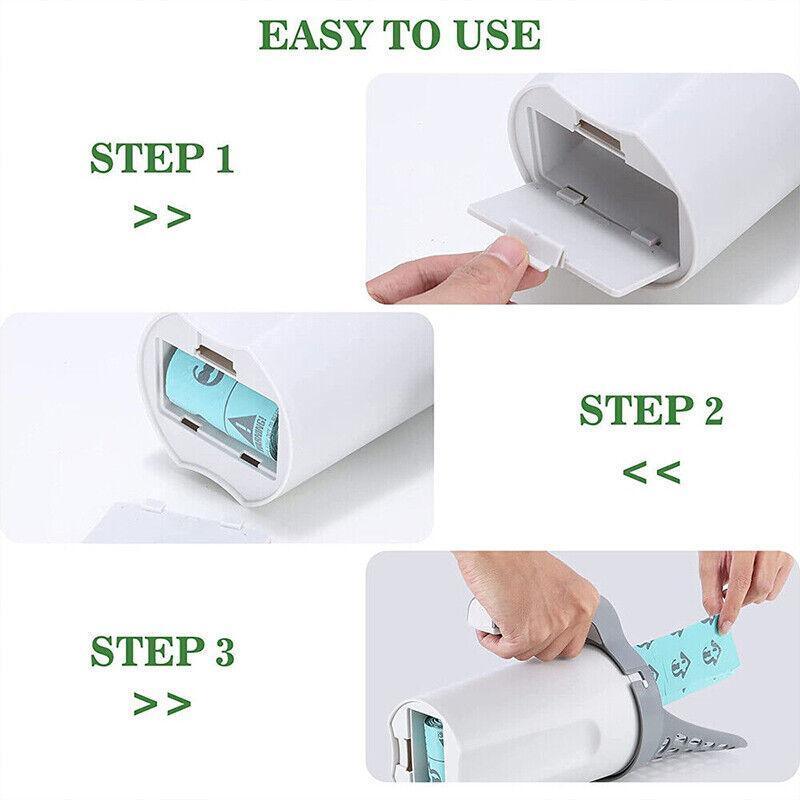 EASY TO USE

STEP 1
> >

STEP 2
< <

STEP 3
> >