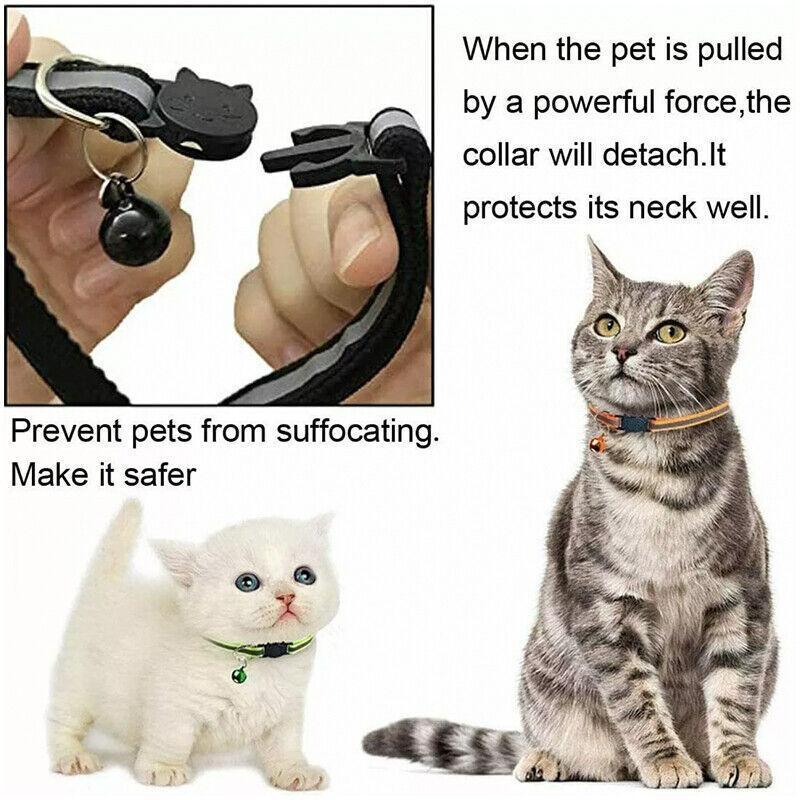 When the pet is pulled by a powerful force,the collar will detach.It protects its neck well.

Prevent pets from suffocating. Make it safer