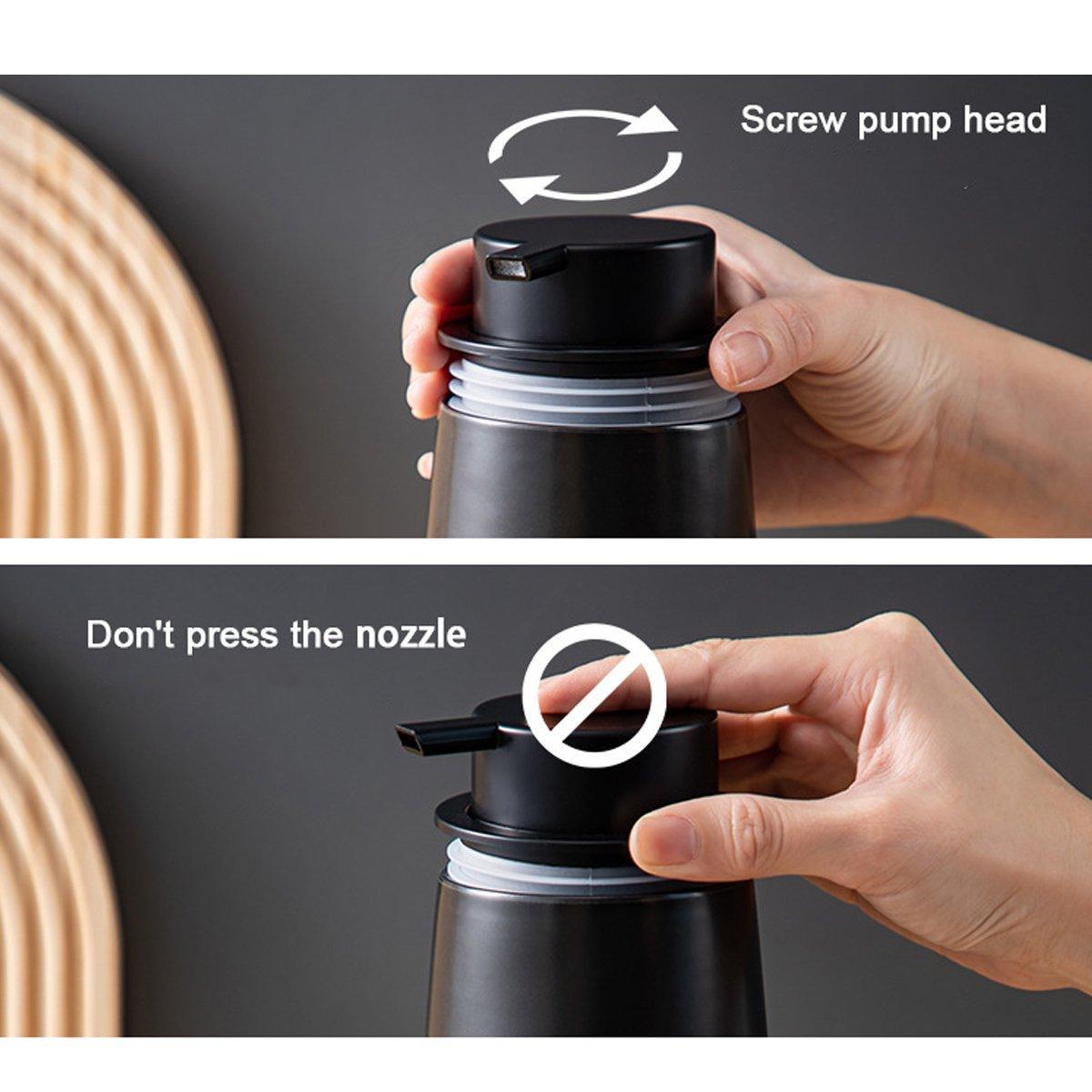 Screw pump head

Don't press the nozzle