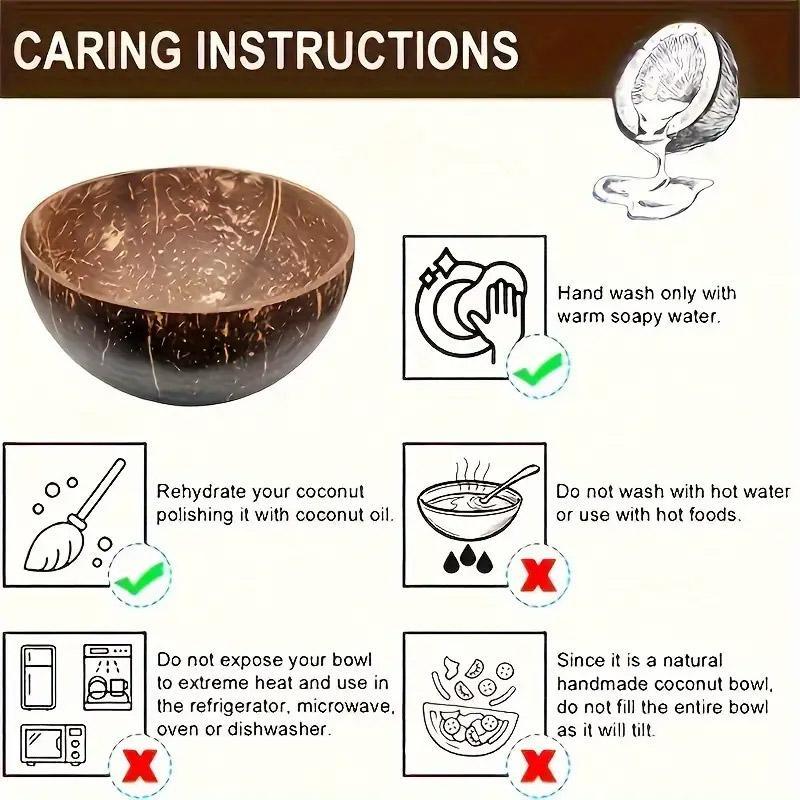 CARING INSTRUCTIONS

Hand wash only with warm soapy water.

Rehydrate your coconut polishing it with coconut oil.

Do not wash with hot water or use with hot foods.

Do not expose your bowl to extreme heat and use in the refrigerator, microwave, oven or dishwasher.

Since it is a natural handmade coconut bowl, do not fill the entire bowl as it will tilt.