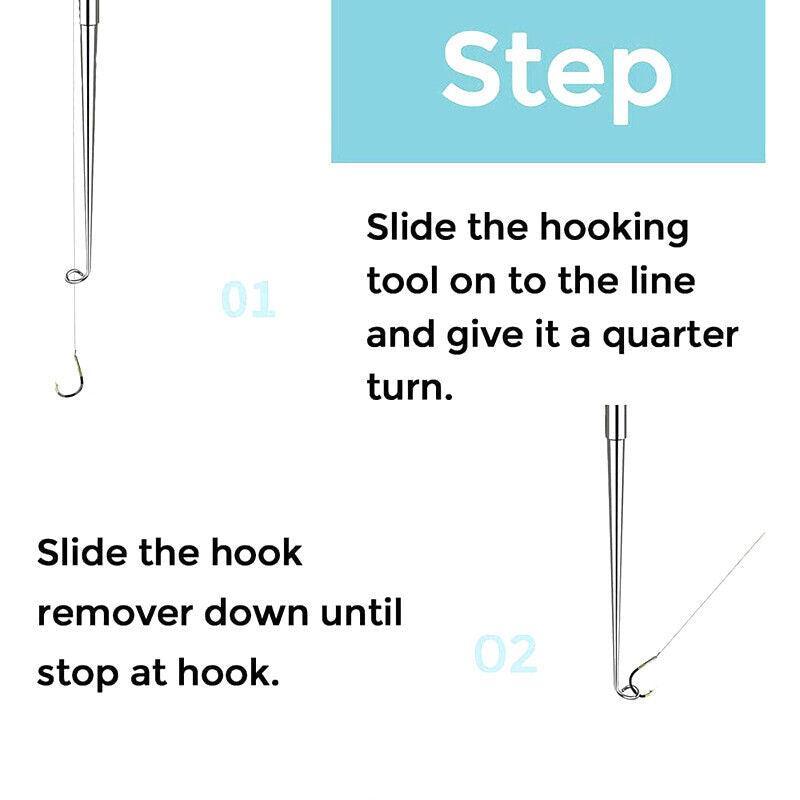 Step

01

Slide the hooking tool on to the line and give it a quarter turn.

Slide the hook remover down until stop at hook.

02