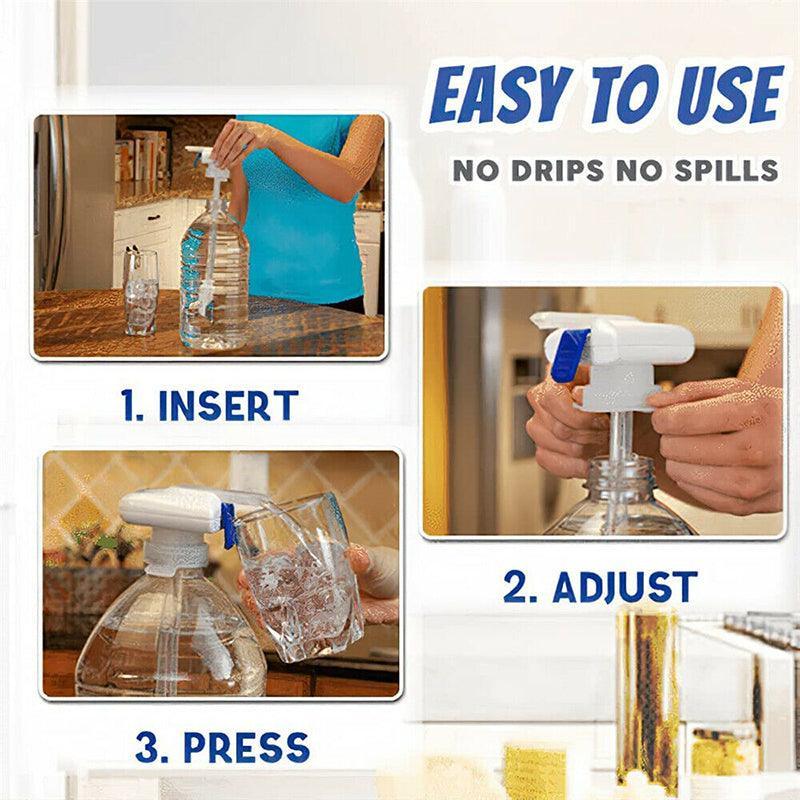 EASY TO USE

NO DRIPS NO SPILLS

1. INSERT

2. ADJUST

3. PRESS