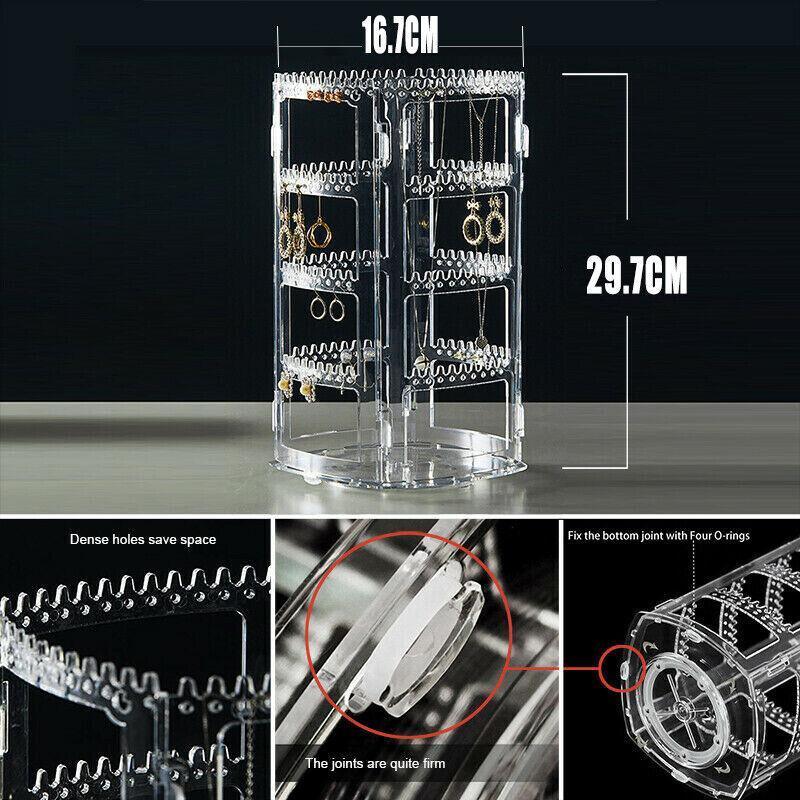 16.7CM

29.7CM

Dense holes save space

The joints are quite firm

Fix the bottom joint with Four O-rings