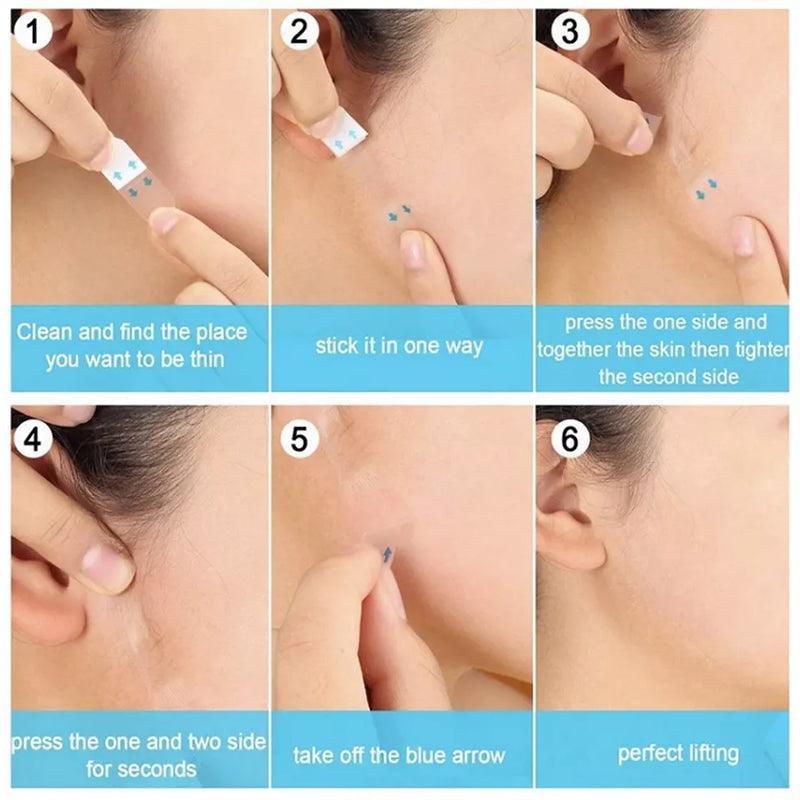 1
Clean and find the place you want to be thin

2
stick it in one way

3
press the one side and together the skin then tighter the second side

4
press the one and two side for seconds

5
take off the blue arrow

6
perfect lifting