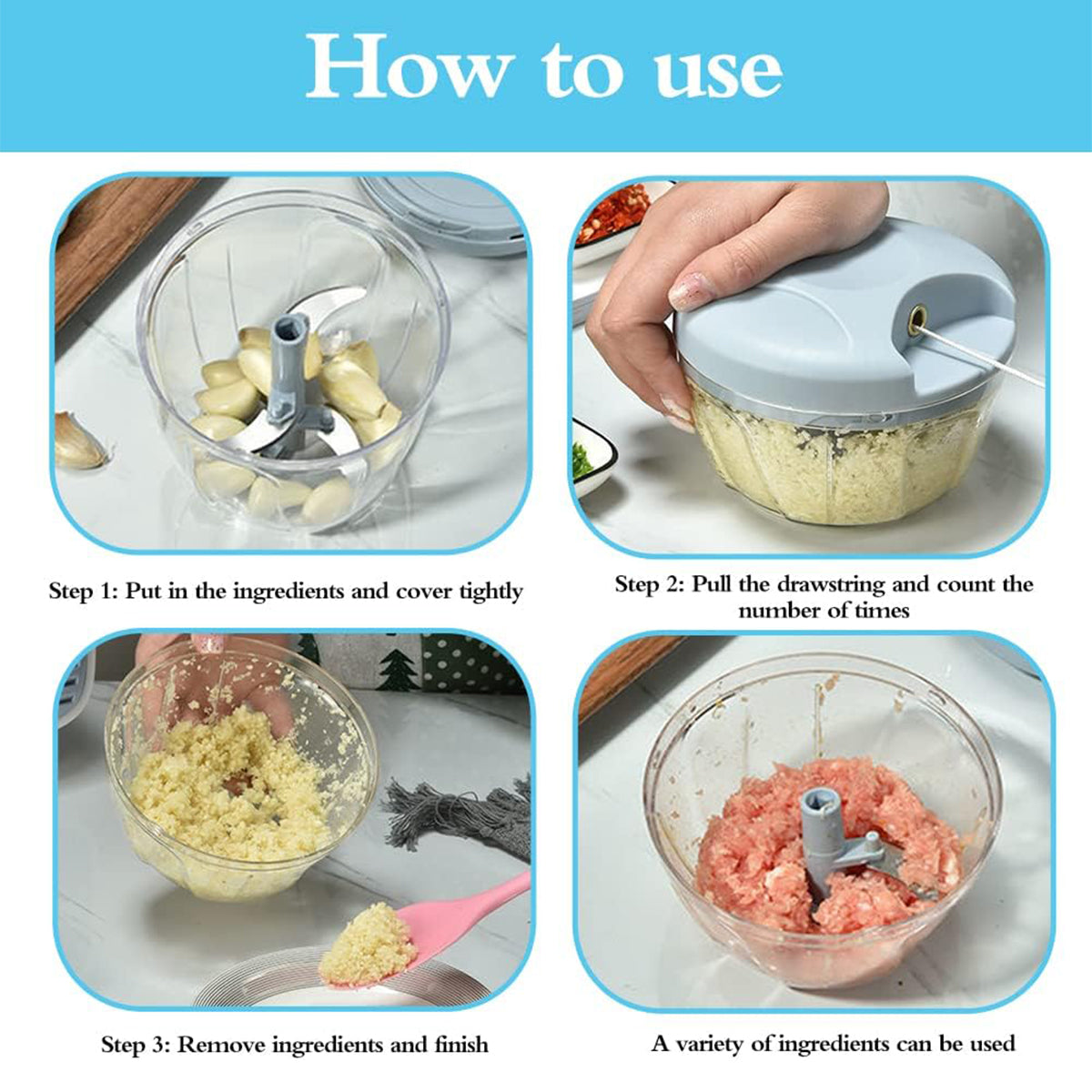 How to use

Step 1: Put in the ingredients and cover tightly

Step 2: Pull the drawstring and count the number of times

Step 3: Remove ingredients and finish

A variety of ingredients can be used