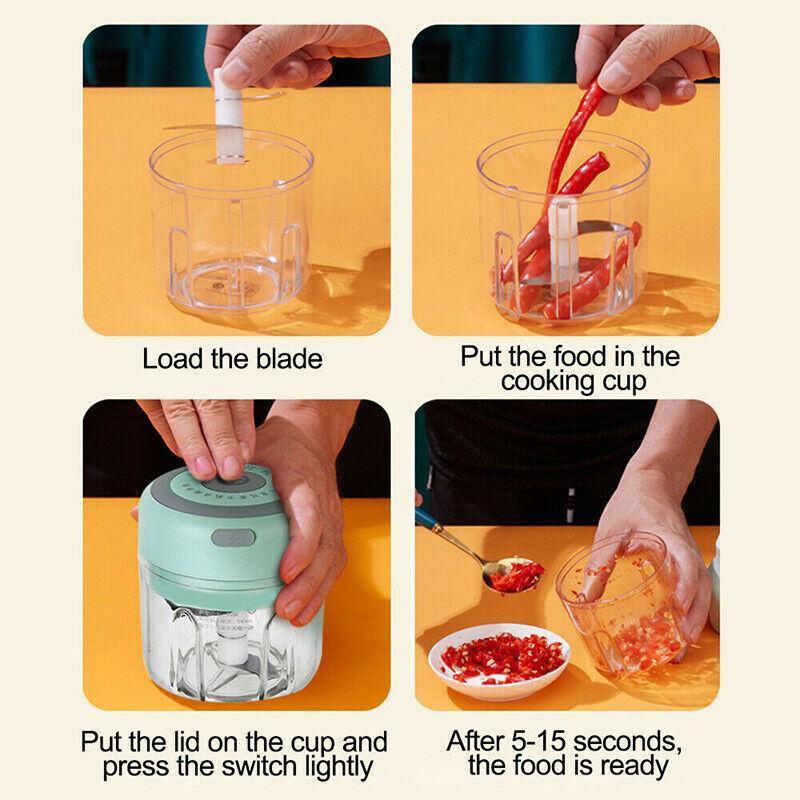 Load the blade

Put the food in the cooking cup

Put the lid on the cup and press the switch lightly

After 5-15 seconds, the food is ready