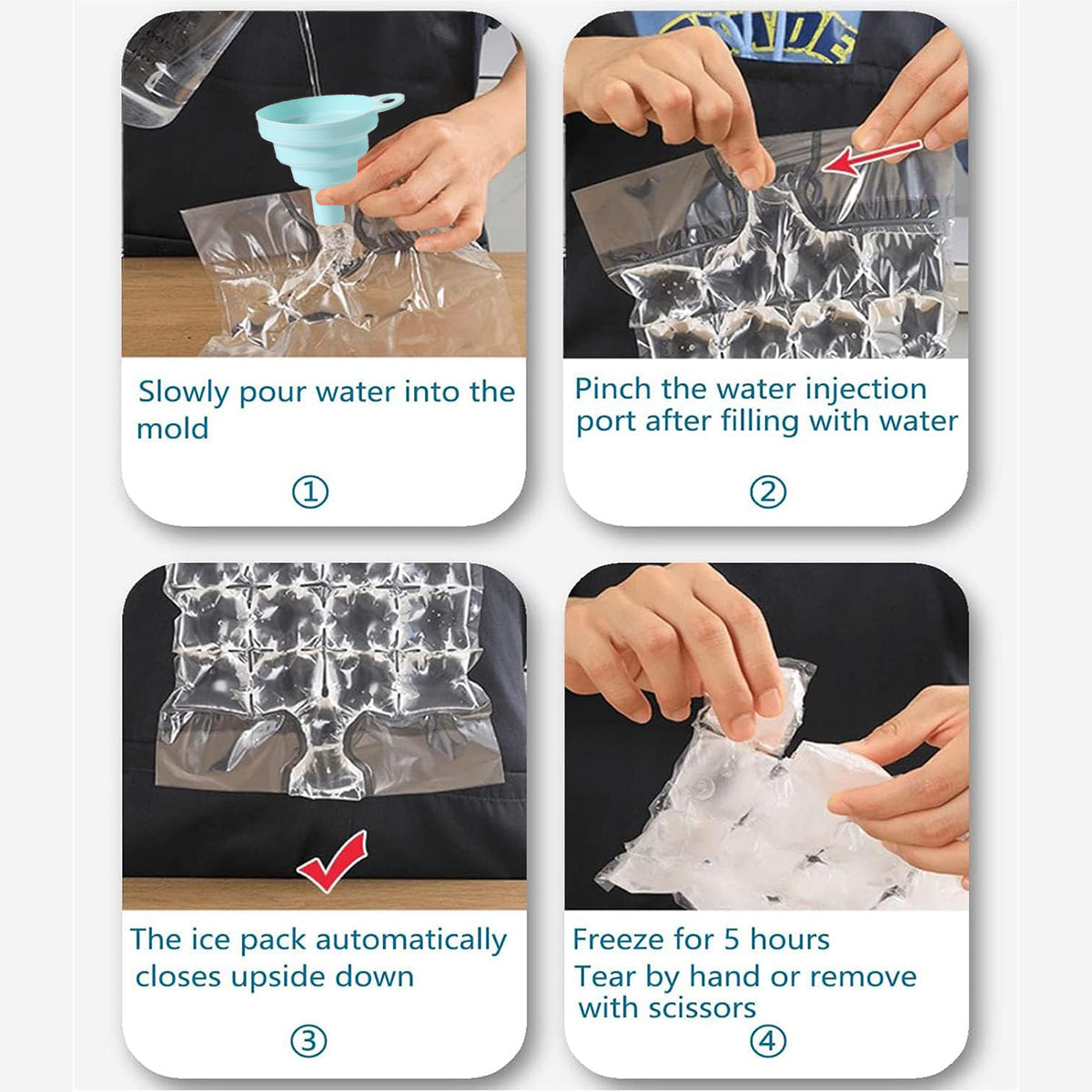 Slowly pour water into the mold

①

Pinch the water injection port after filling with water

②

The ice pack automatically closes upside down

③

Freeze for 5 hours
Tear by hand or remove with scissors

④