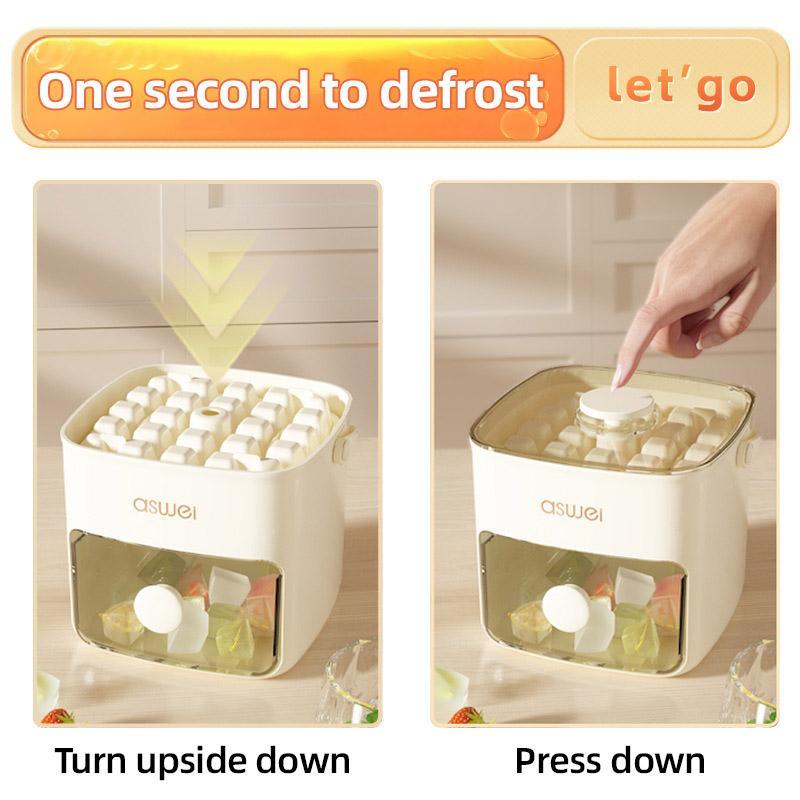 One second to defrost

let'go

aswei

aswei

Turn upside down

Press down