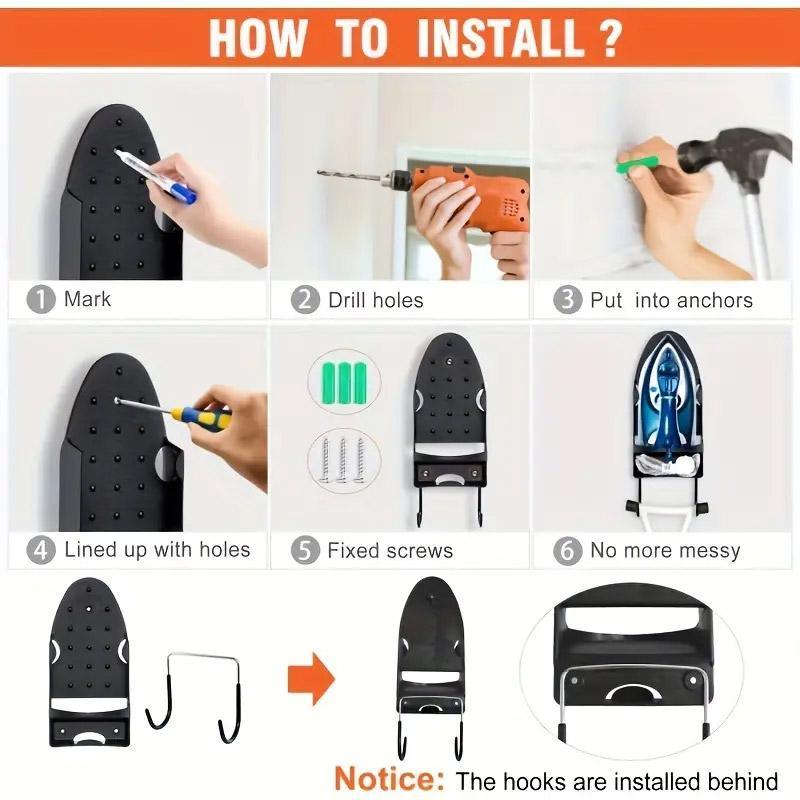 HOW TO INSTALL ?

1 Mark

2 Drill holes

3 Put into anchors

4 Lined up with holes

5 Fixed screws

6 No more messy

Notice: The hooks are installed behind