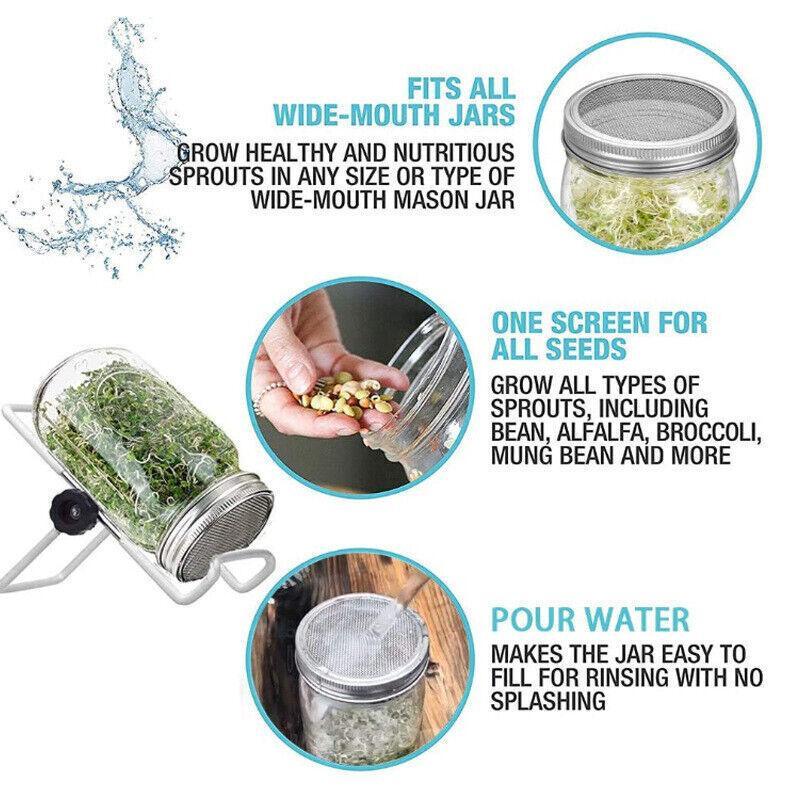 FITS ALL WIDE-MOUTH JARS

GROW HEALTHY AND NUTRITIOUS SPROUTS IN ANY SIZE OR TYPE OF WIDE-MOUTH MASON JAR

ONE SCREEN FOR ALL SEEDS

GROW ALL TYPES OF SPROUTS, INCLUDING BEAN, ALFALFA, BROCCOLI, MUNG BEAN AND MORE

POUR WATER

MAKES THE JAR EASY TO FILL FOR RINSING WITH NO SPLASHING