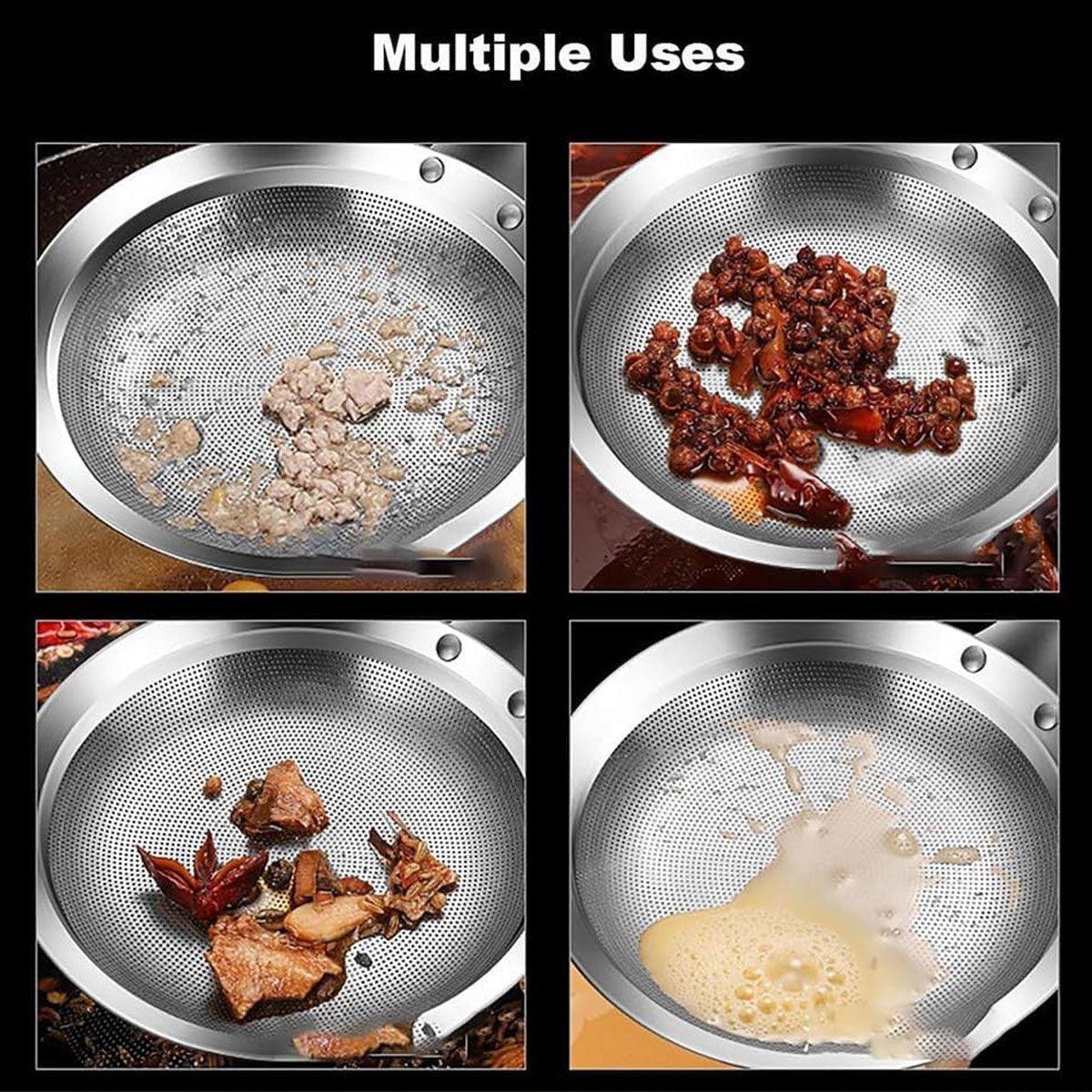 Multiple Uses