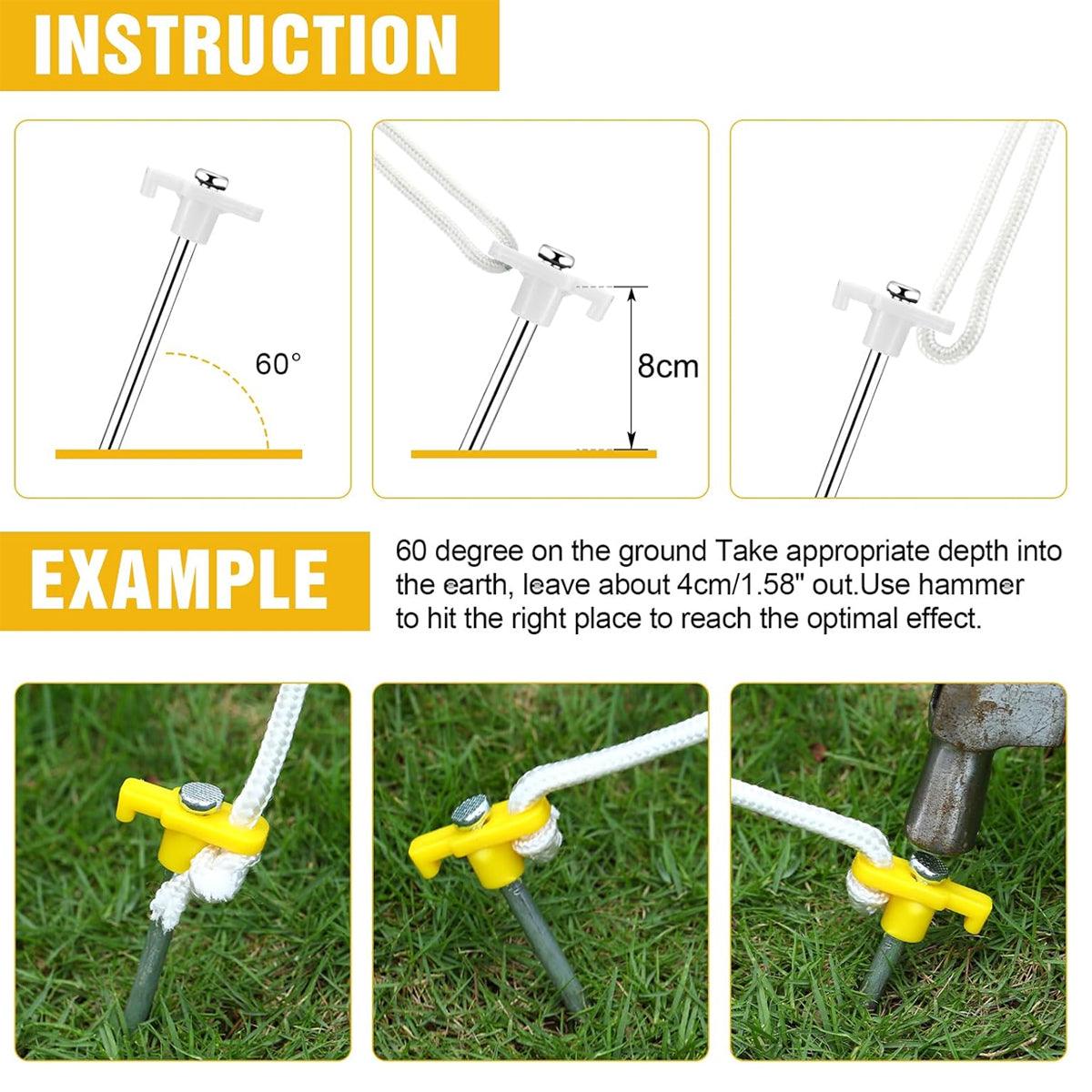 INSTRUCTION

60°

8cm

EXAMPLE

60 degree on the ground Take appropriate depth into the earth, leave about 4cm/1.58" out.Use hammer to hit the right place to reach the optimal effect.